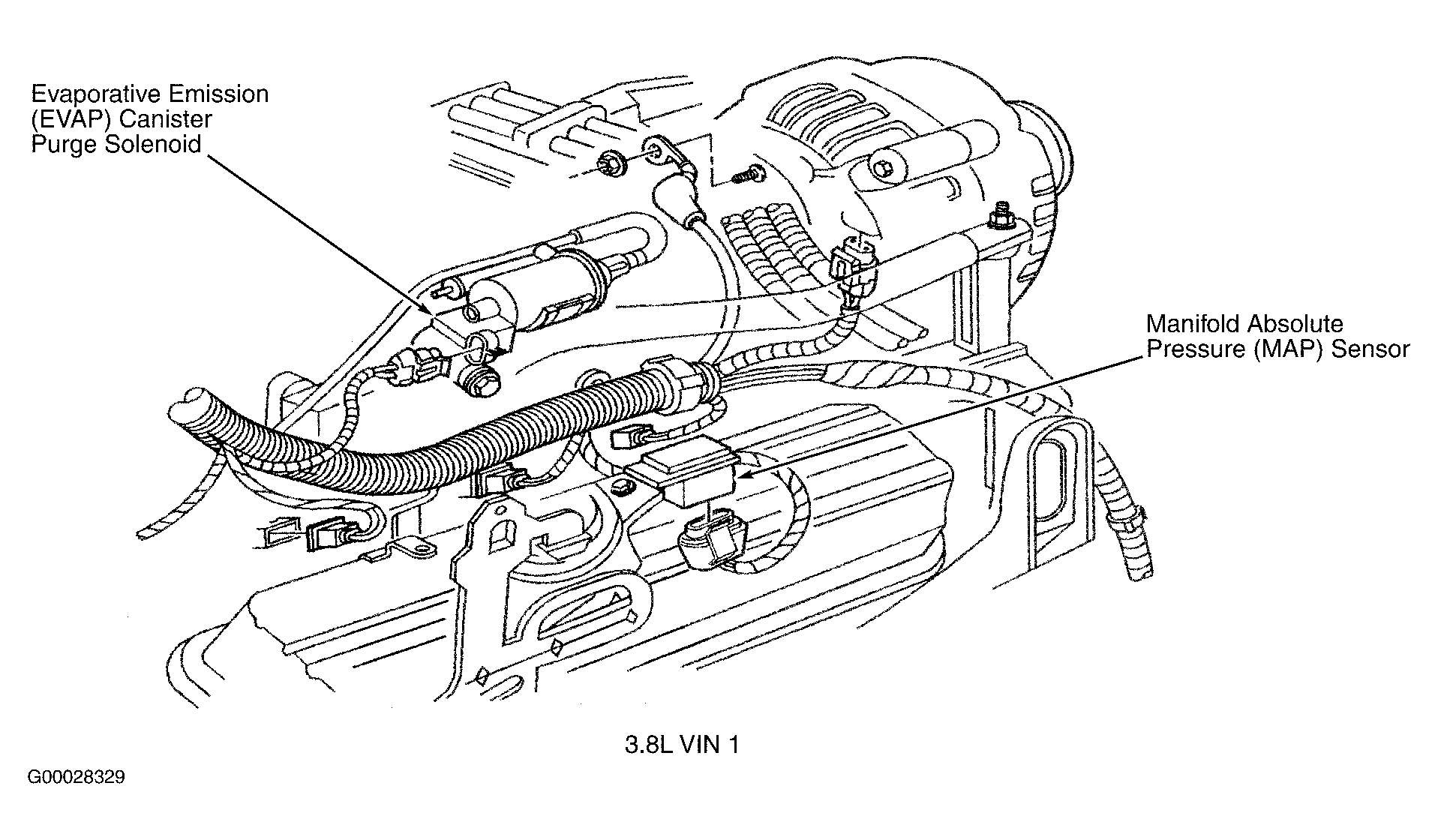 Evaporative Emission (EVAP) Canister Purge Solenoid

Manifold Absolute Pressure (MAP) Sensor

3.8L VIN 1

G00028329