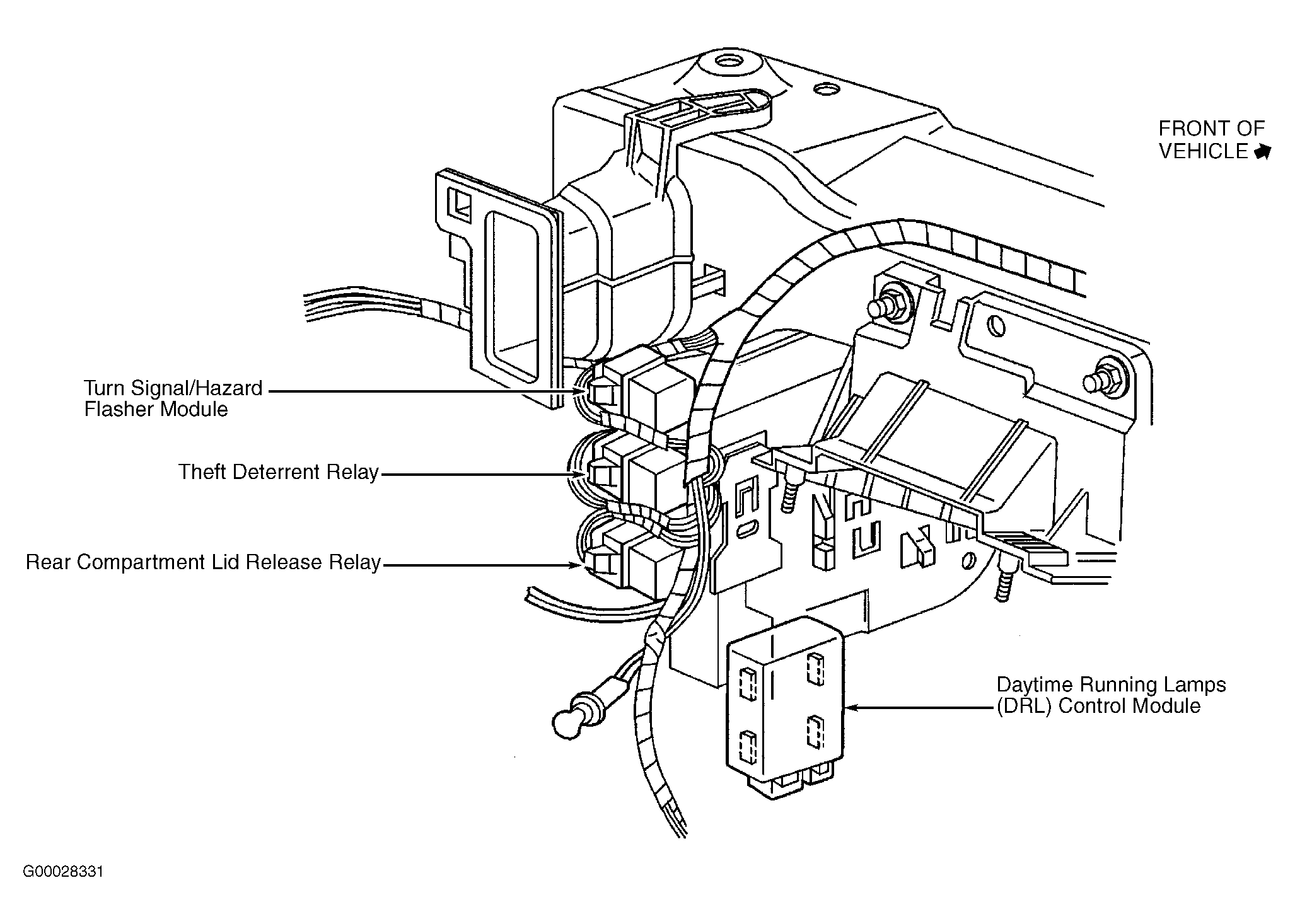 FRONT OF VEHICLE

Turn Signal/Hazard Flasher Module

Theft Deterrent Relay

Rear Compartment Lid Release Relay

Daytime Running Lamps (DRL) Control Module

G00028331