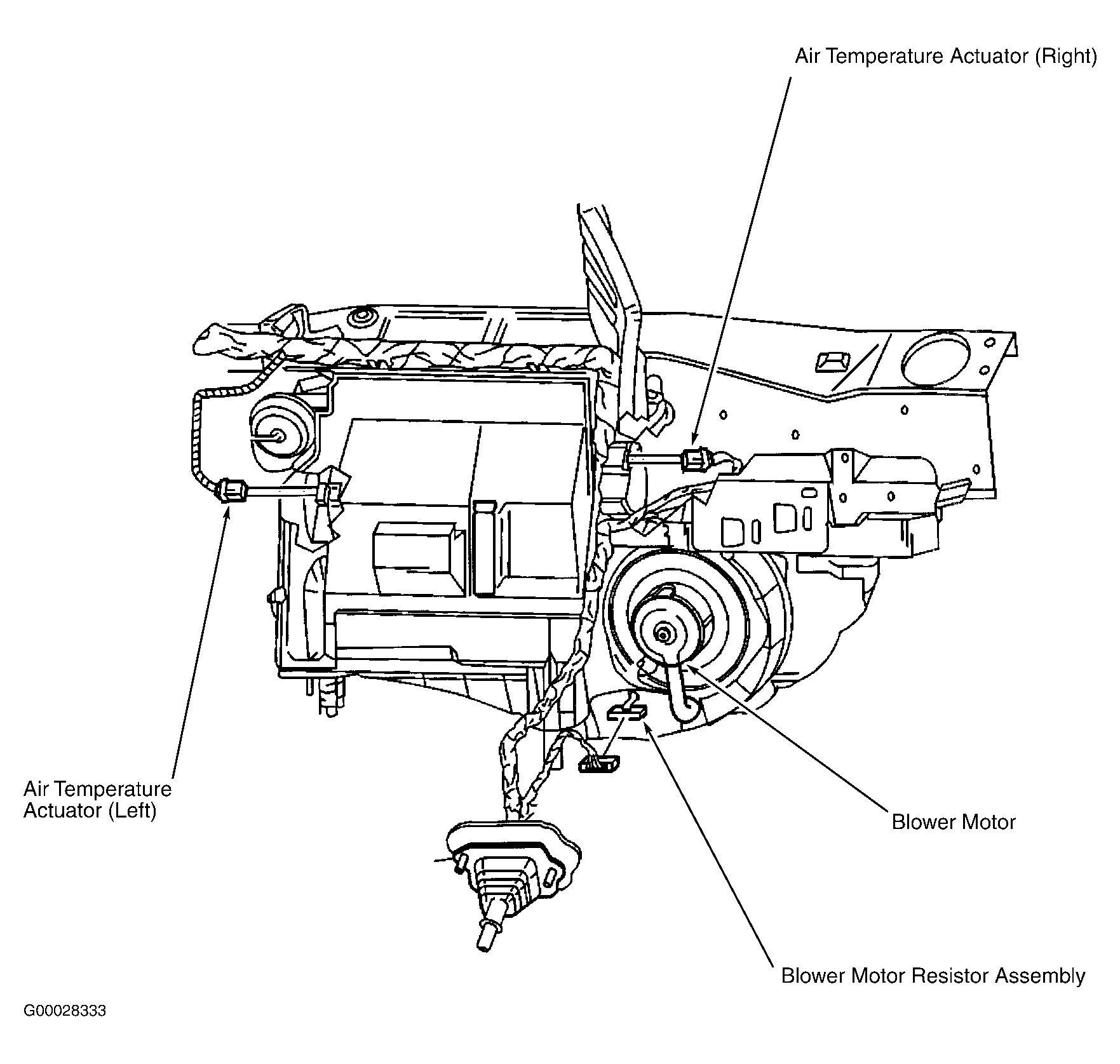 Air Temperature Actuator (Right)

Air Temperature Actuator (Left)

Blower Motor

Blower Motor Resistor Assembly

G00028333