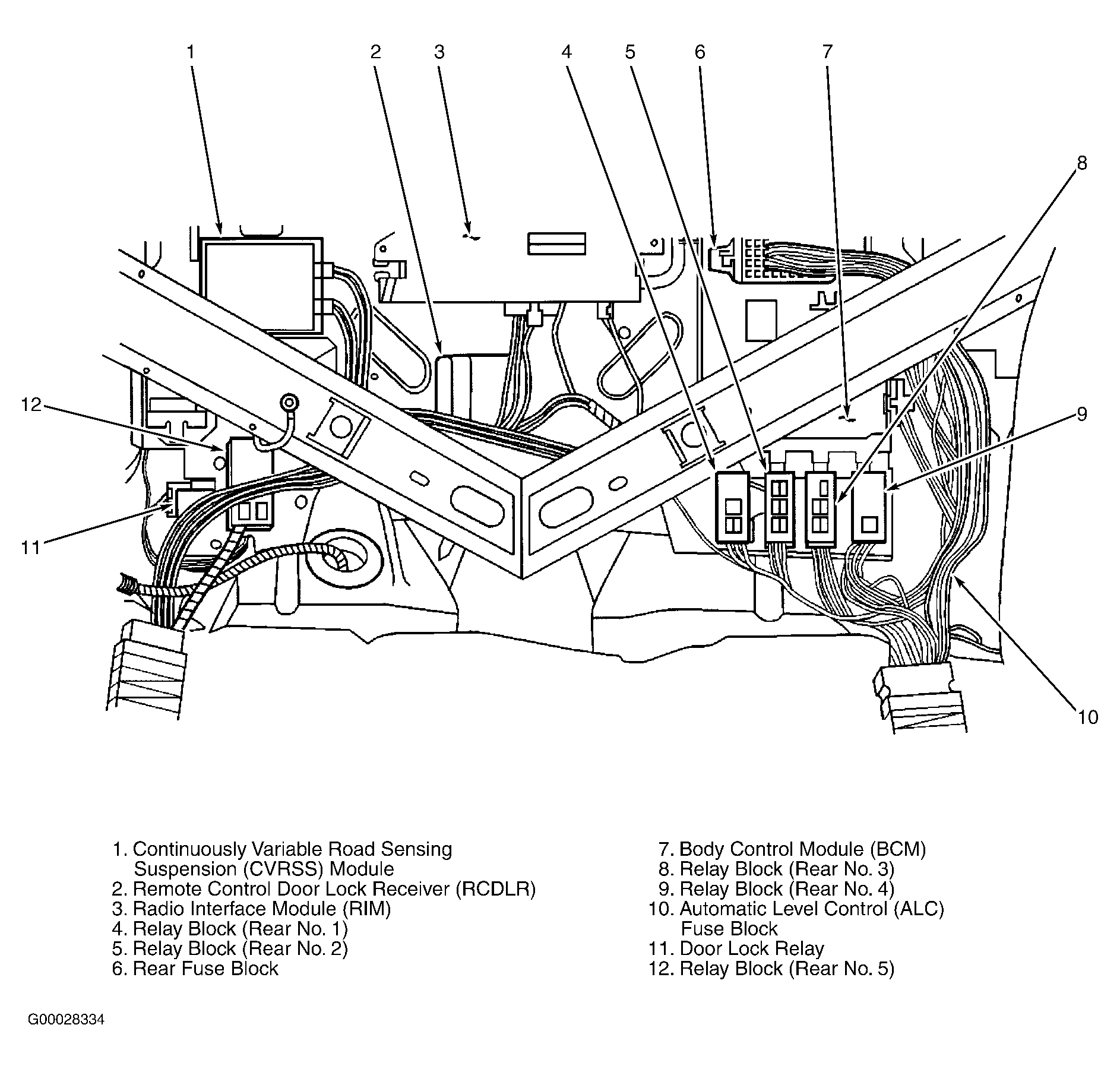 1
2
3
4
5
6
7
8
9
10
11
12

1. Continuously Variable Road Sensing Suspension (CVRSS) Module
2. Remote Control Door Lock Receiver (RCDLR)
3. Radio Interface Module (RIM)
4. Relay Block (Rear No. 1)
5. Relay Block (Rear No. 2)
6. Rear Fuse Block

7. Body Control Module (BCM)
8. Relay Block (Rear No. 3)
9. Relay Block (Rear No. 4)
10. Automatic Level Control (ALC) Fuse Block
11. Door Lock Relay
12. Relay Block (Rear No. 5)

G00028334