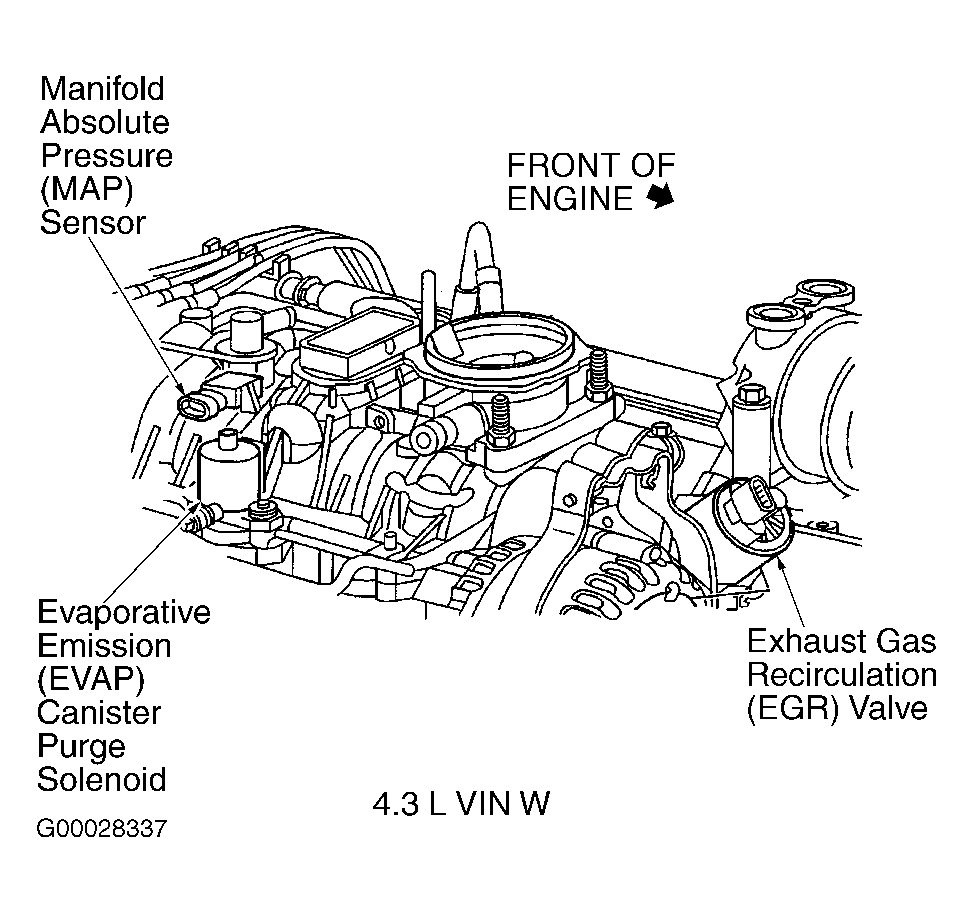 Manifold Absolute Pressure (MAP) Sensor

FRONT OF ENGINE

Evaporative Emission (EVAP) Canister Purge Solenoid

Exhaust Gas Recirculation (EGR) Valve

4.3 L VIN W

G00028337