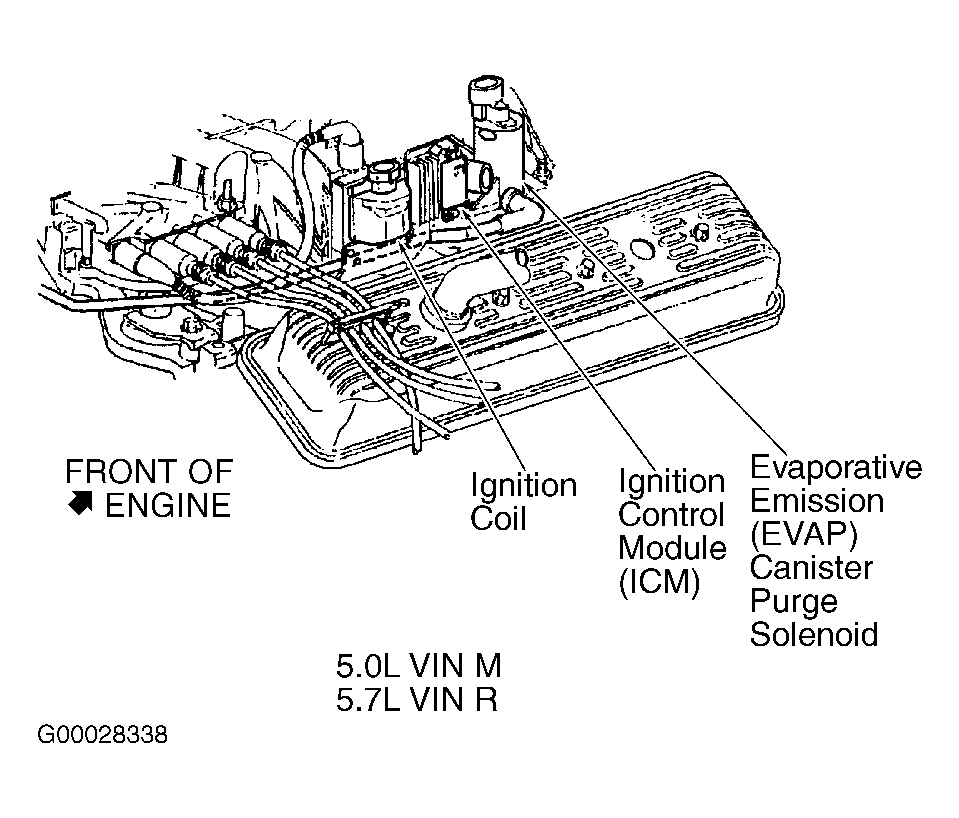 FRONT OF
ENGINE

Ignition Coil

Ignition Control Module (ICM)

Evaporative Emission (EVAP) Canister Purge Solenoid

5.0L VIN M
5.7L VIN R

G00028338