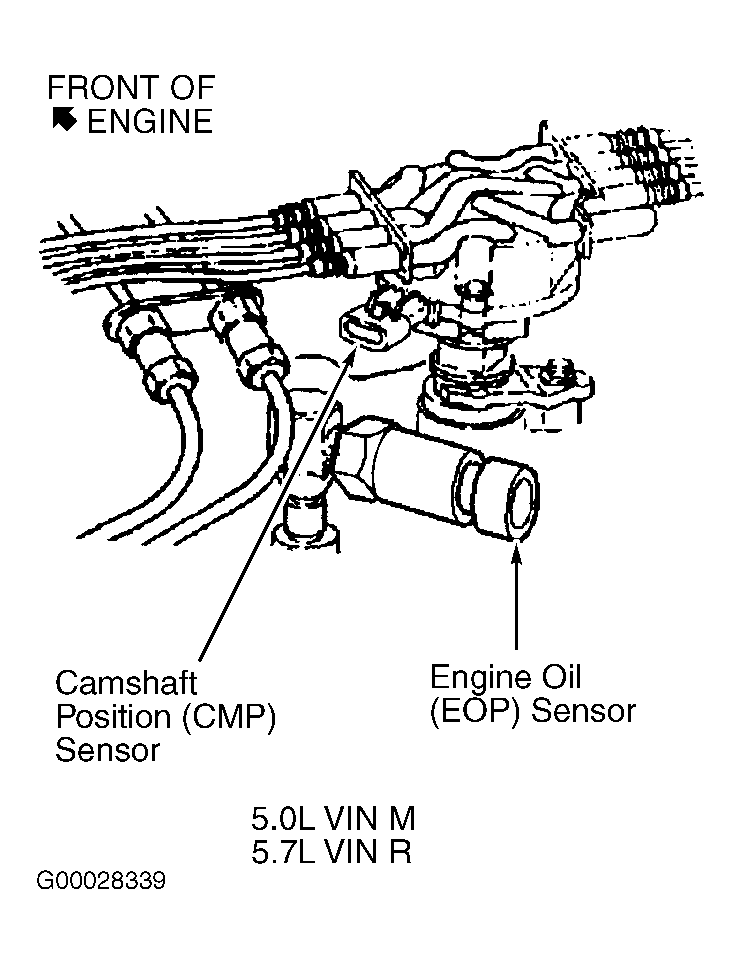 FRONT OF
ENGINE

Camshaft Position (CMP) Sensor

Engine Oil (EOP) Sensor

5.0L VIN M
5.7L VIN R

G00028339