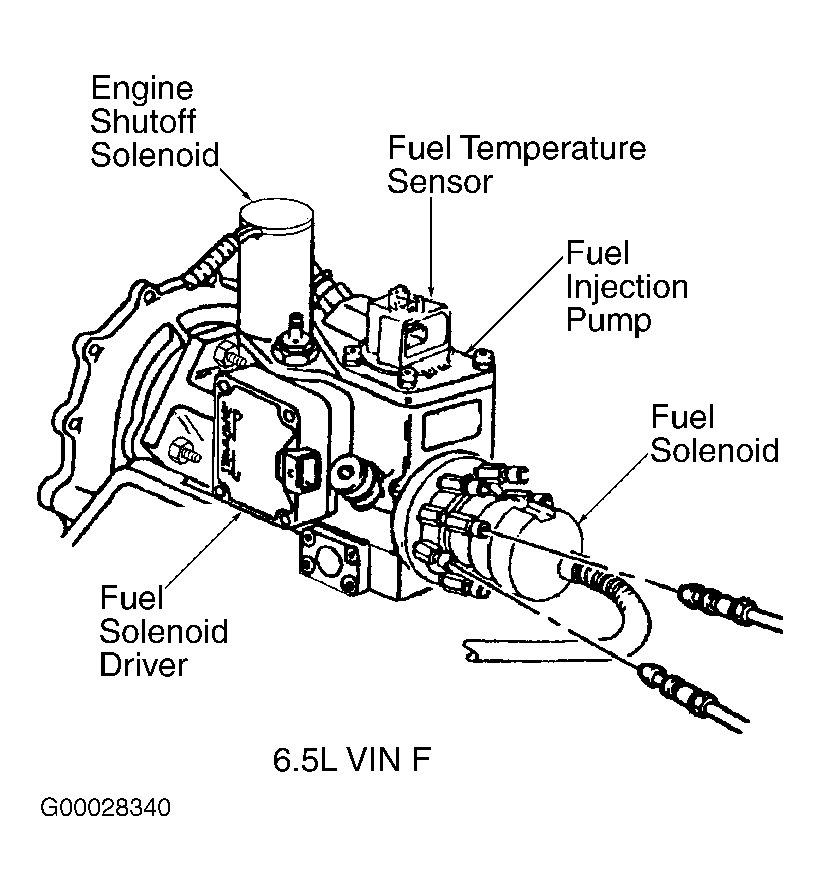 Engine Shutoff Solenoid

Fuel Temperature Sensor

Fuel Injection Pump

Fuel Solenoid

Fuel Solenoid Driver

6.5L VIN F

G00028340