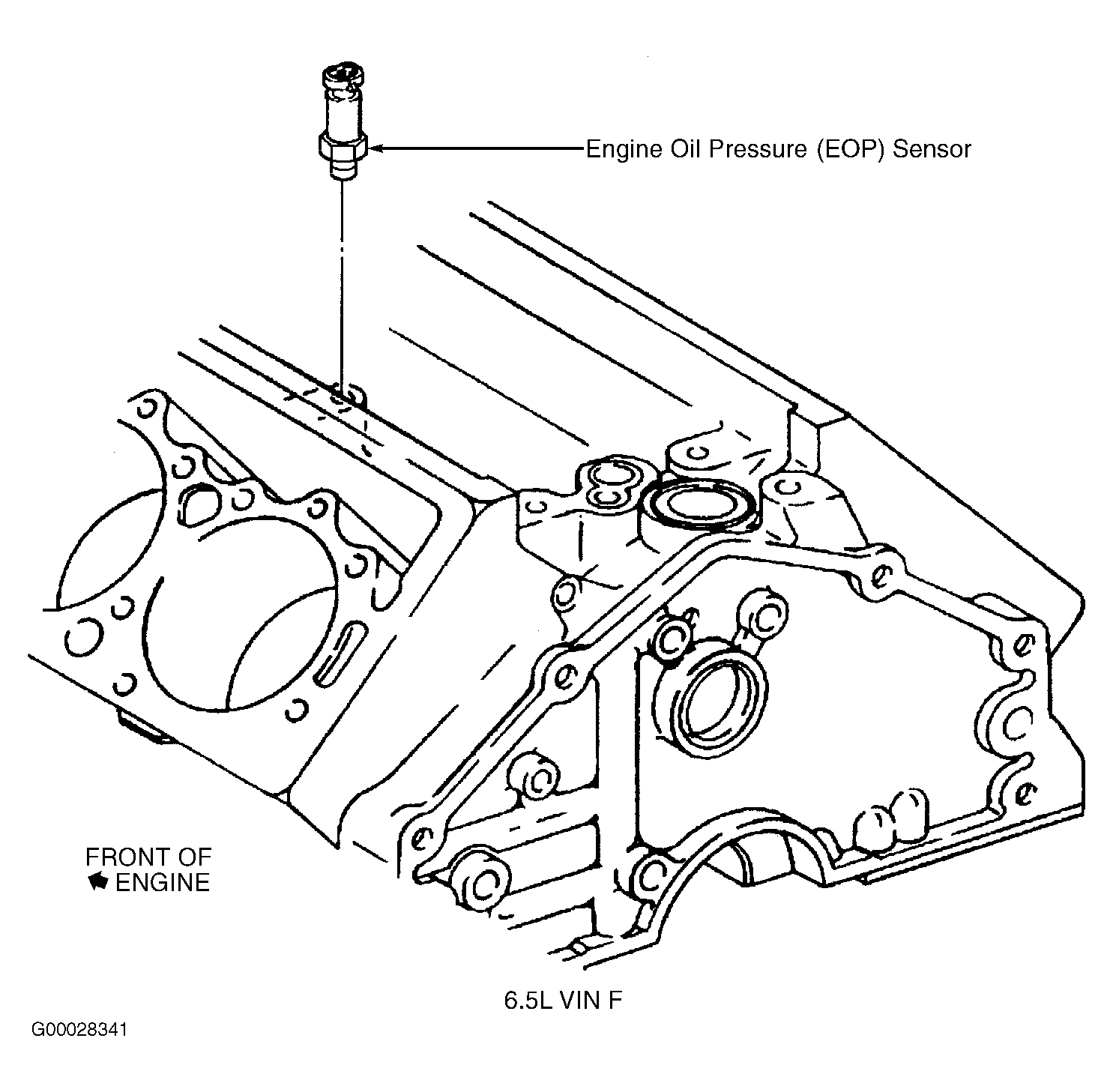 Engine Oil Pressure (EOP) Sensor

FRONT OF ENGINE

6.5L VIN F

G00028341