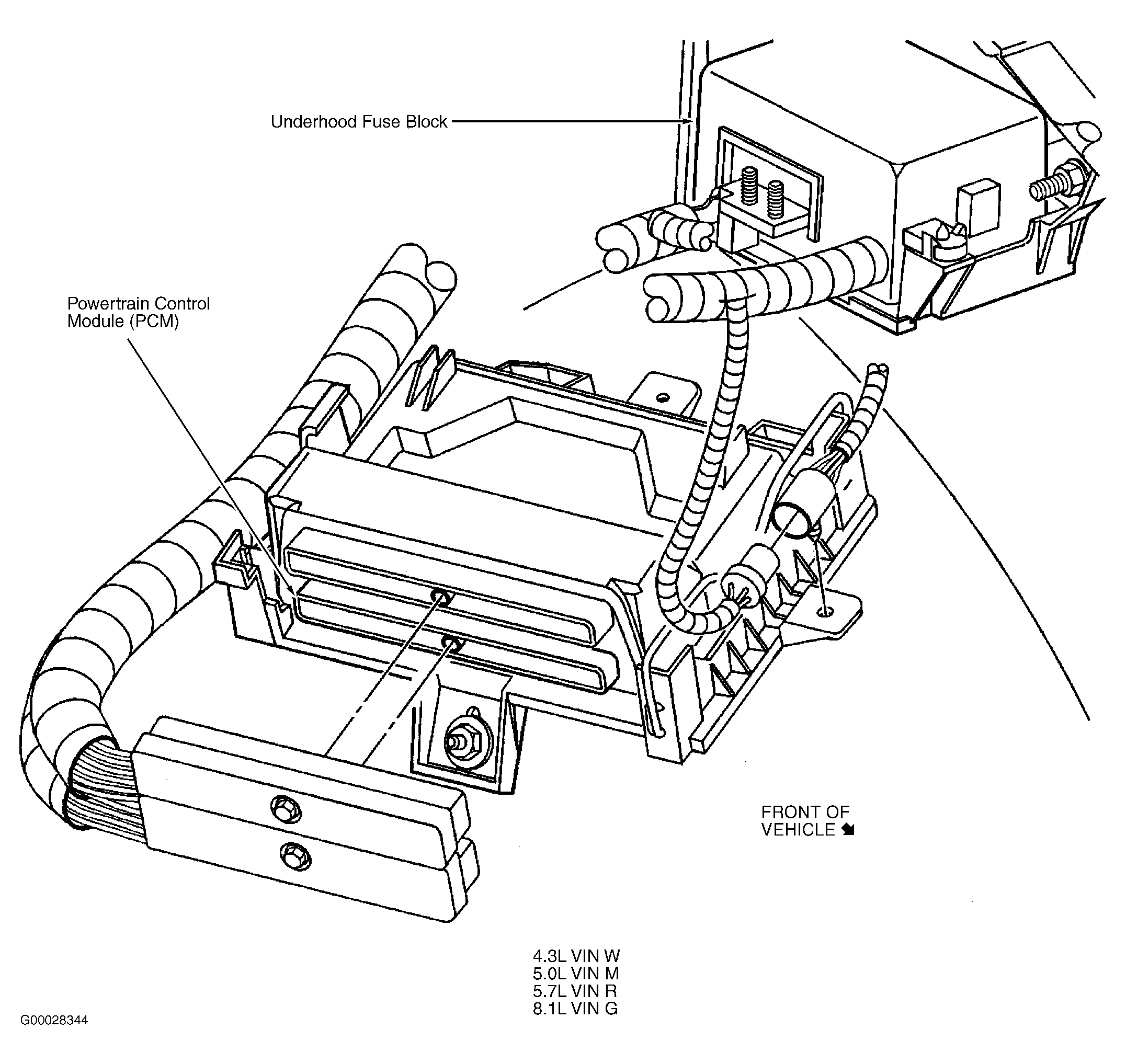 Underhood Fuse Block

Powertrain Control Module (PCM)

FRONT OF VEHICLE

4.3L VIN W
5.0L VIN M
5.7L VIN R
8.1L VIN G

G00028344