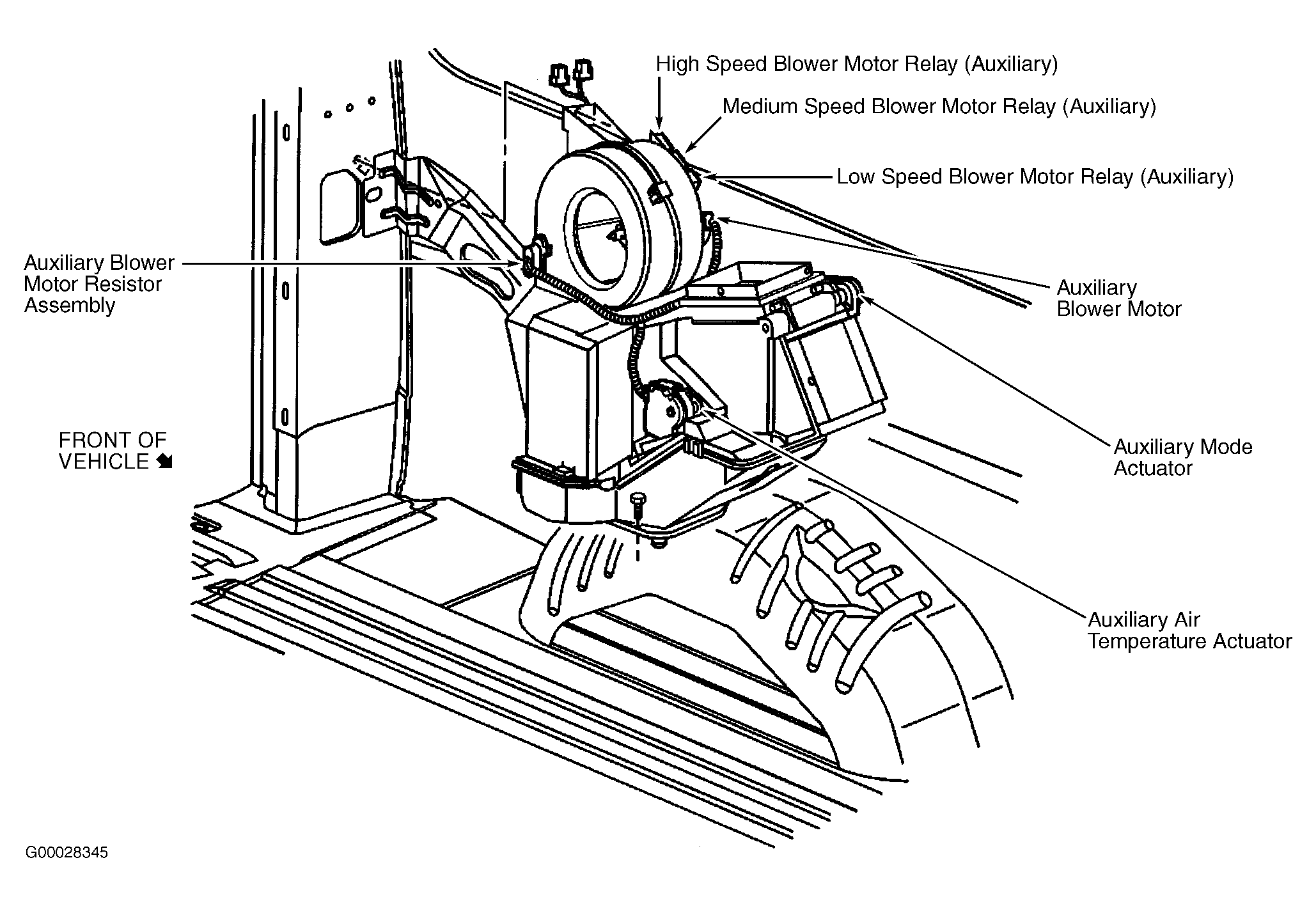 High Speed Blower Motor Relay (Auxiliary)

Medium Speed Blower Motor Relay (Auxiliary)

Low Speed Blower Motor Relay (Auxiliary)

Auxiliary Blower Motor Resistor Assembly

Auxiliary Blower Motor

FRONT OF VEHICLE

Auxiliary Mode Actuator

Auxiliary Air Temperature Actuator

G00028345