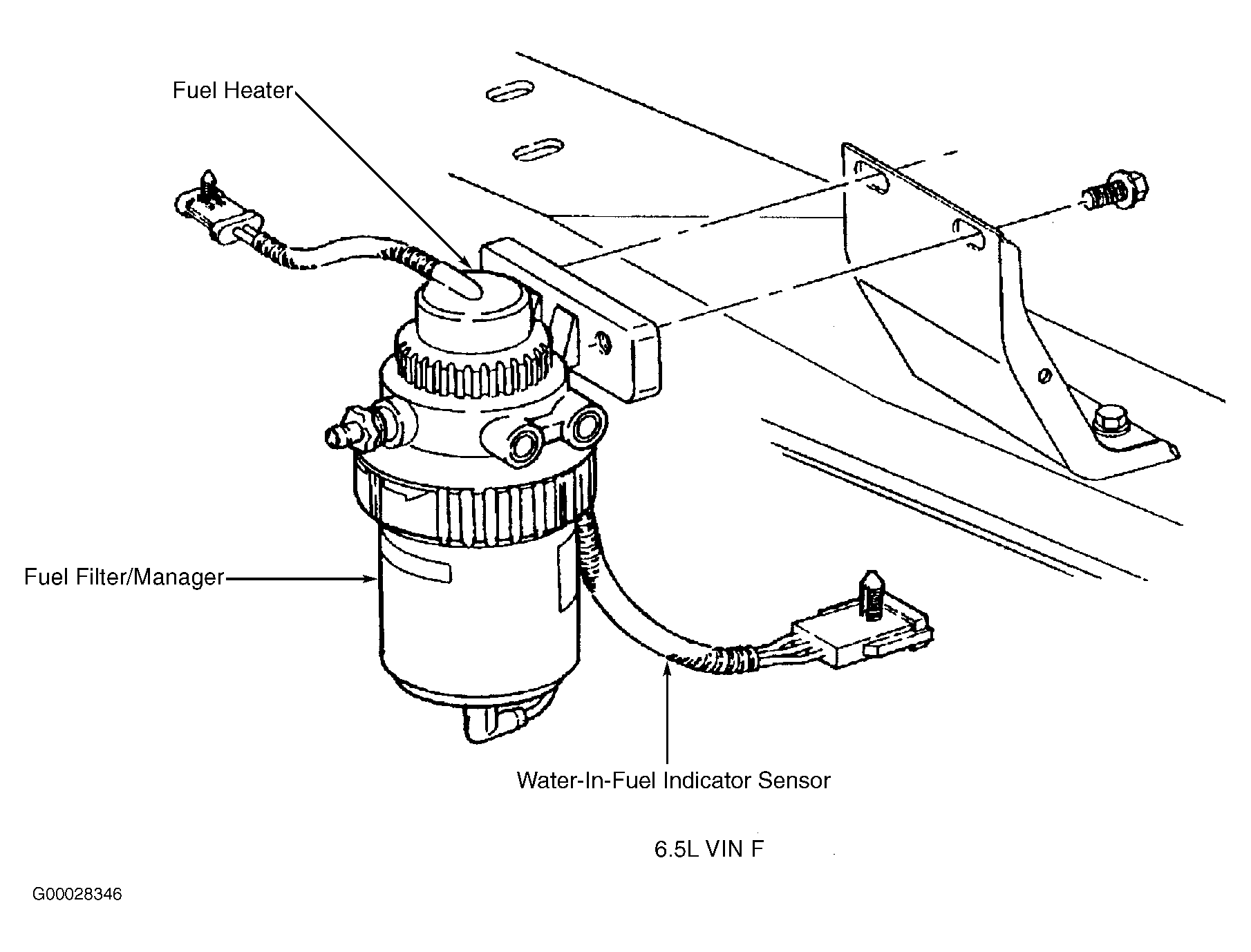 Fuel Heater

Fuel Filter/Manager

Water-In-Fuel Indicator Sensor

6.5L VIN F

G00028346