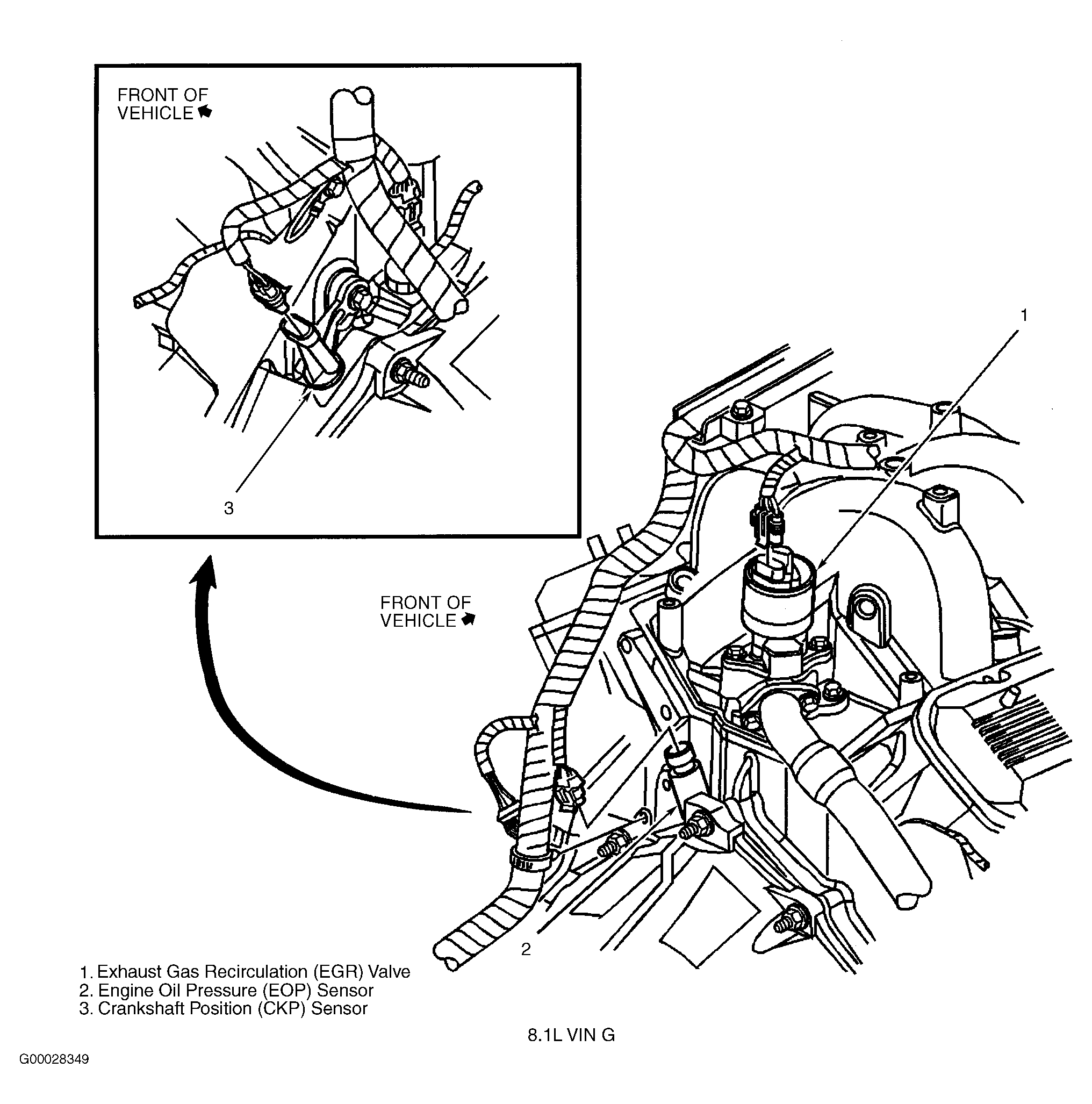 FRONT OF VEHICLE

3

1

FRONT OF VEHICLE

2

1. Exhaust Gas Recirculation (EGR) Valve
2. Engine Oil Pressure (EOP) Sensor
3. Crankshaft Position (CKP) Sensor

8.1L VIN G

G00028349