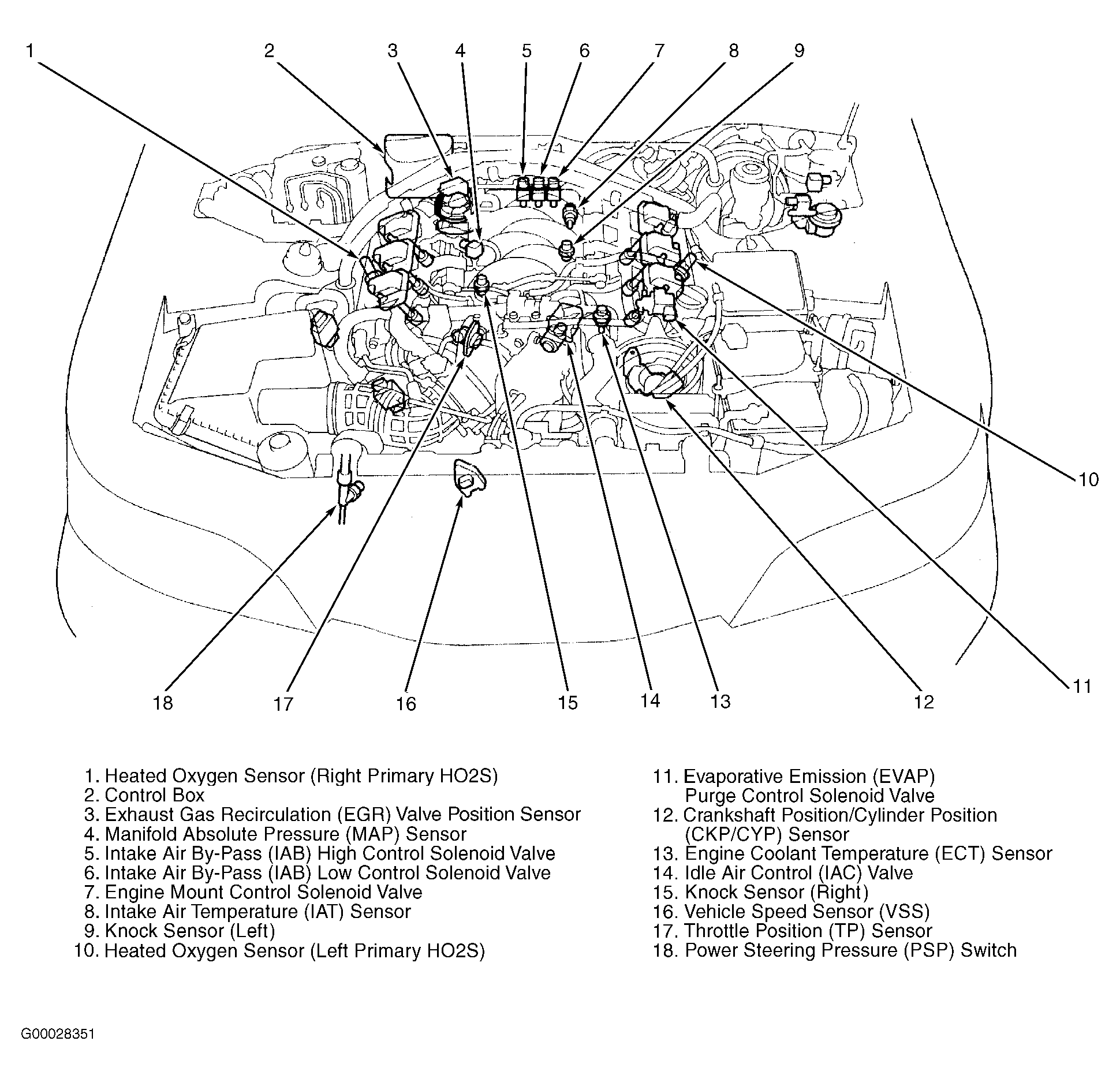 1
2
3
4
5
6
7
8
9
10
11
12
13
14
15
16
17
18

1. Heated Oxygen Sensor (Right Primary HO2S)
2. Control Box
3. Exhaust Gas Recirculation (EGR) Valve Position Sensor
4. Manifold Absolute Pressure (MAP) Sensor
5. Intake Air By-Pass (IAB) High Control Solenoid Valve
6. Intake Air By-Pass (IAB) Low Control Solenoid Valve
7. Engine Mount Control Solenoid Valve
8. Intake Air Temperature (IAT) Sensor
9. Knock Sensor (Left)
10. Heated Oxygen Sensor (Left Primary HO2S)

11. Evaporative Emission (EVAP) Purge Control Solenoid Valve
12. Crankshaft Position/Cylinder Position (CKP/CYP) Sensor
13. Engine Coolant Temperature (ECT) Sensor
14. Idle Air Control (IAC) Valve
15. Knock Sensor (Right)
16. Vehicle Speed Sensor (VSS)
17. Throttle Position (TP) Sensor
18. Power Steering Pressure (PSP) Switch

G00028351