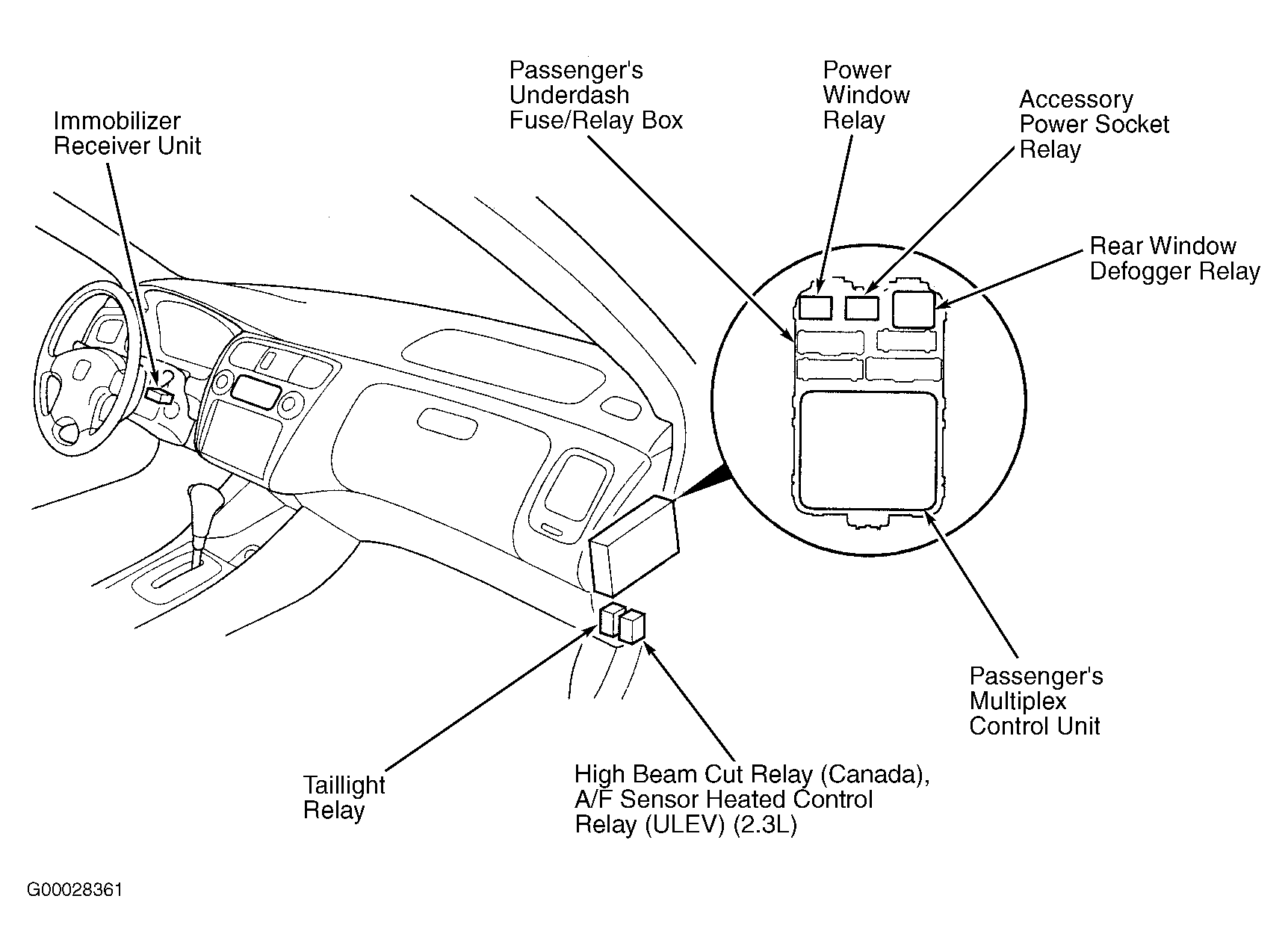 Immobilizer Receiver Unit

Passenger's Underdash Fuse/Relay Box

Power Window Relay

Accessory Power Socket Relay

Rear Window Defogger Relay

Passenger's Multiplex Control Unit

Taillight Relay

High Beam Cut Relay (Canada), A/F Sensor Heated Control Relay (ULEV) (2.3L)

G00028361