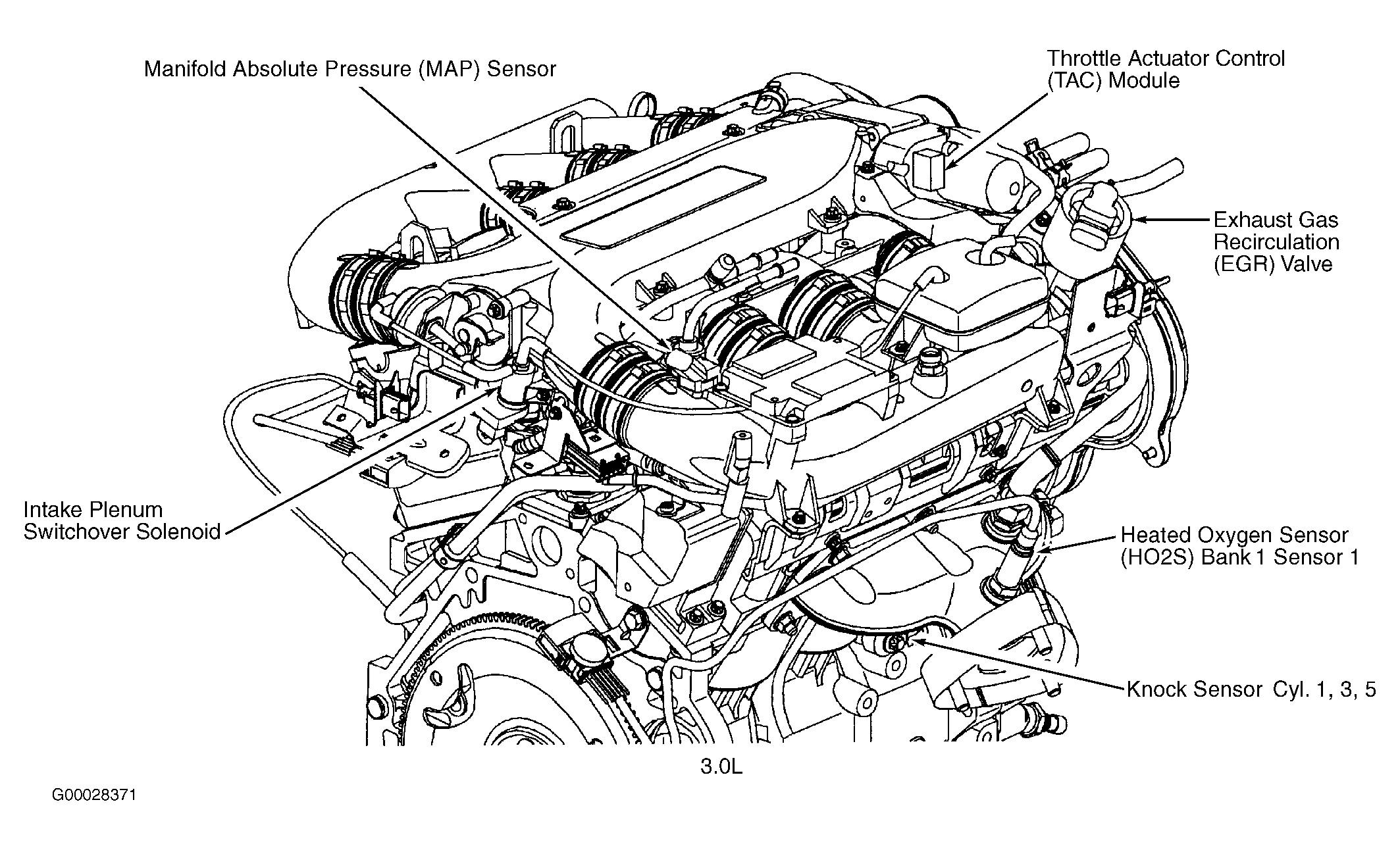 Manifold Absolute Pressure (MAP) Sensor

Throttle Actuator Control (TAC) Module

Exhaust Gas Recirculation (EGR) Valve

Intake Plenum Switchover Solenoid

Heated Oxygen Sensor (HO2S) Bank 1 Sensor 1

Knock Sensor Cyl. 1, 3, 5

3.0L

G00028371