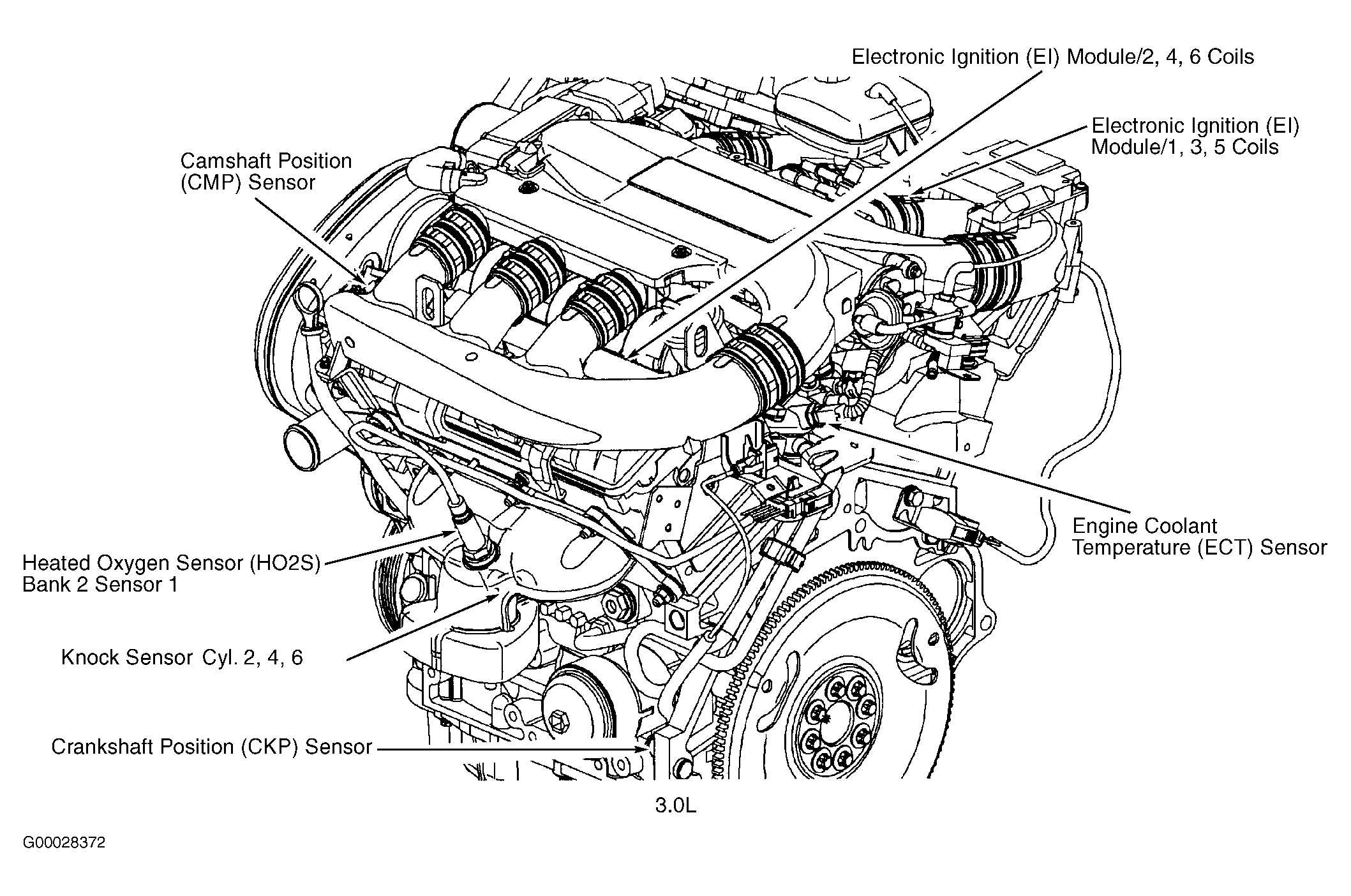 Electronic Ignition (EI) Module/2, 4, 6 Coils

Electronic Ignition (EI) Module/1, 3, 5 Coils

Camshaft Position (CMP) Sensor

Engine Coolant Temperature (ECT) Sensor

Heated Oxygen Sensor (HO2S) Bank 2 Sensor 1

Knock Sensor Cyl. 2, 4, 6

Crankshaft Position (CKP) Sensor

3.0L

G00028372