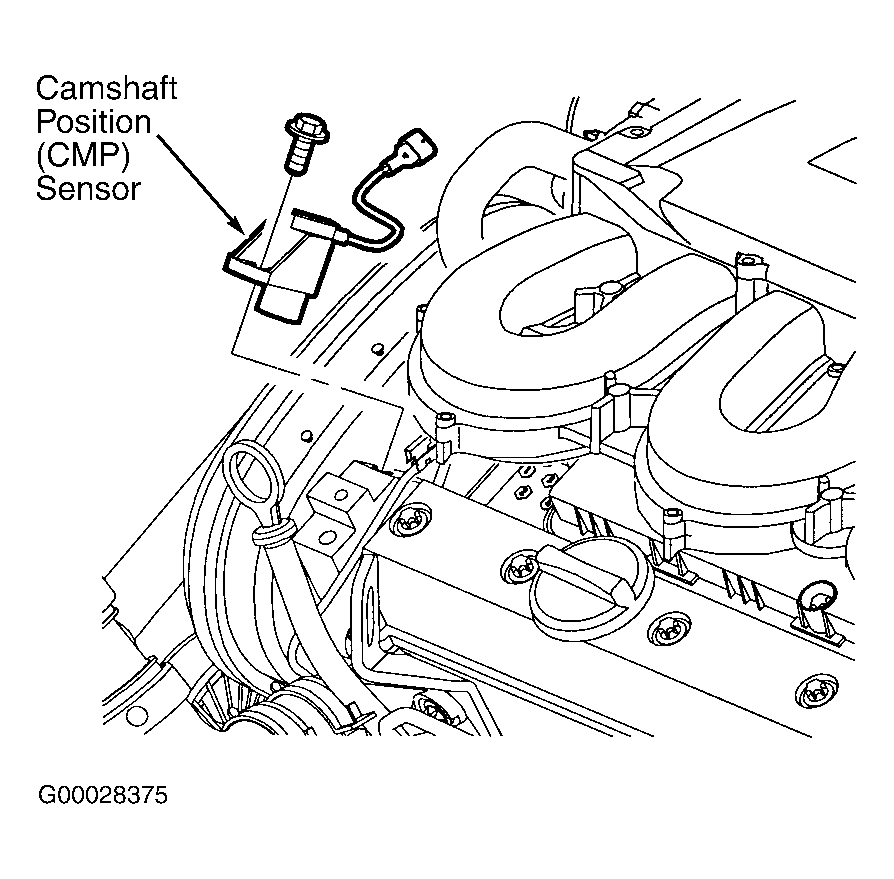 Camshaft Position (CMP) Sensor

G00028375