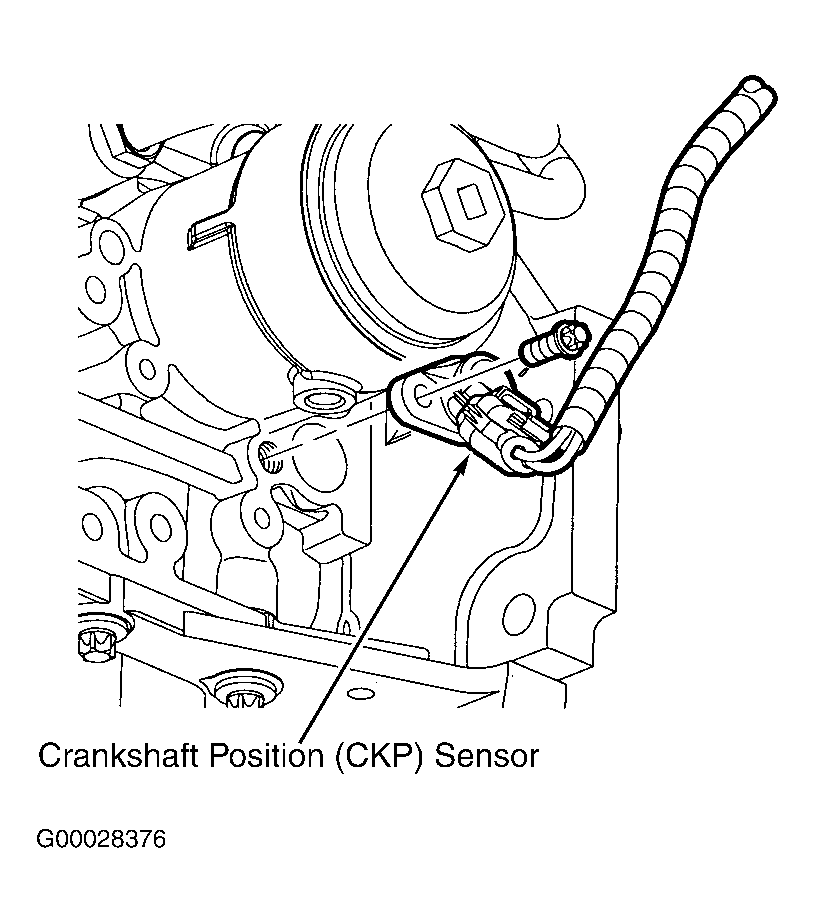 Crankshaft Position (CKP) Sensor

G00028376