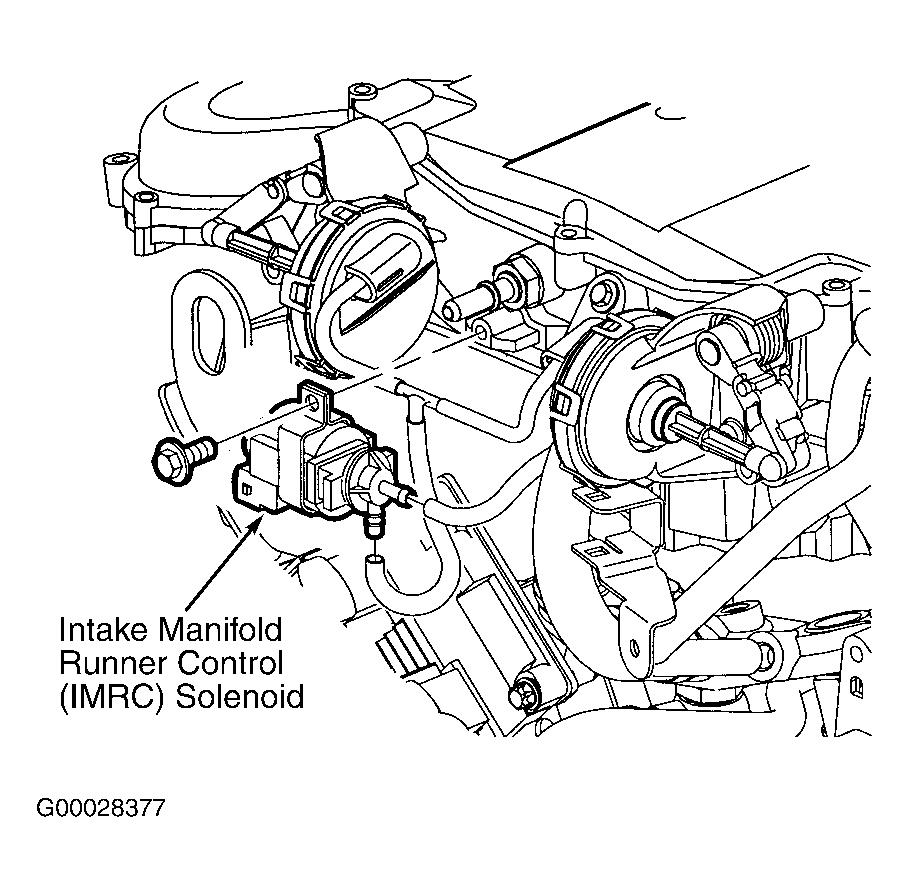 Intake Manifold
Runner Control
(IMRC) Solenoid

G00028377