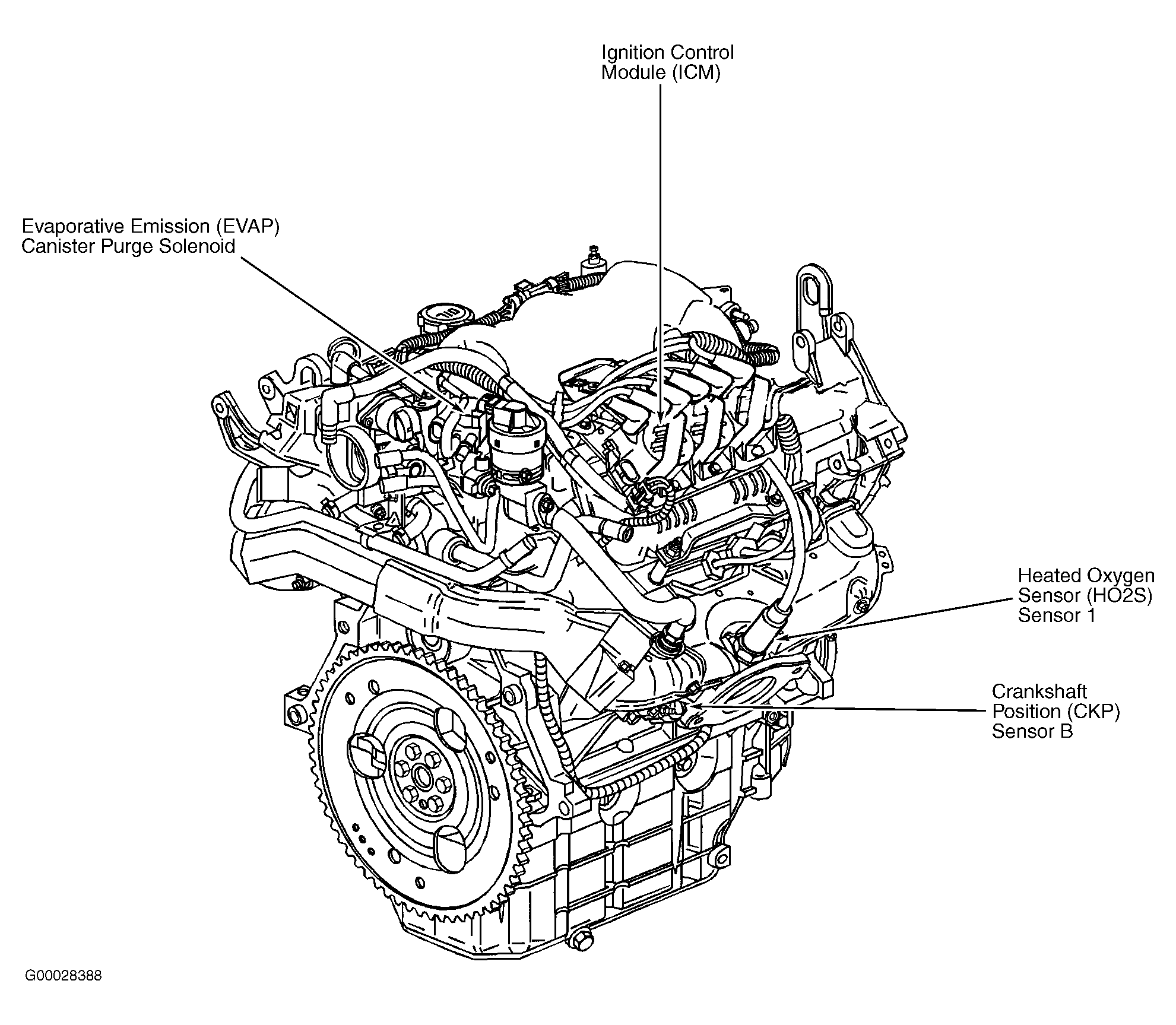 Ignition Control Module (ICM)

Evaporative Emission (EVAP) Canister Purge Solenoid

Heated Oxygen Sensor (HO2S) Sensor 1

Crankshaft Position (CKP) Sensor B

G00028388