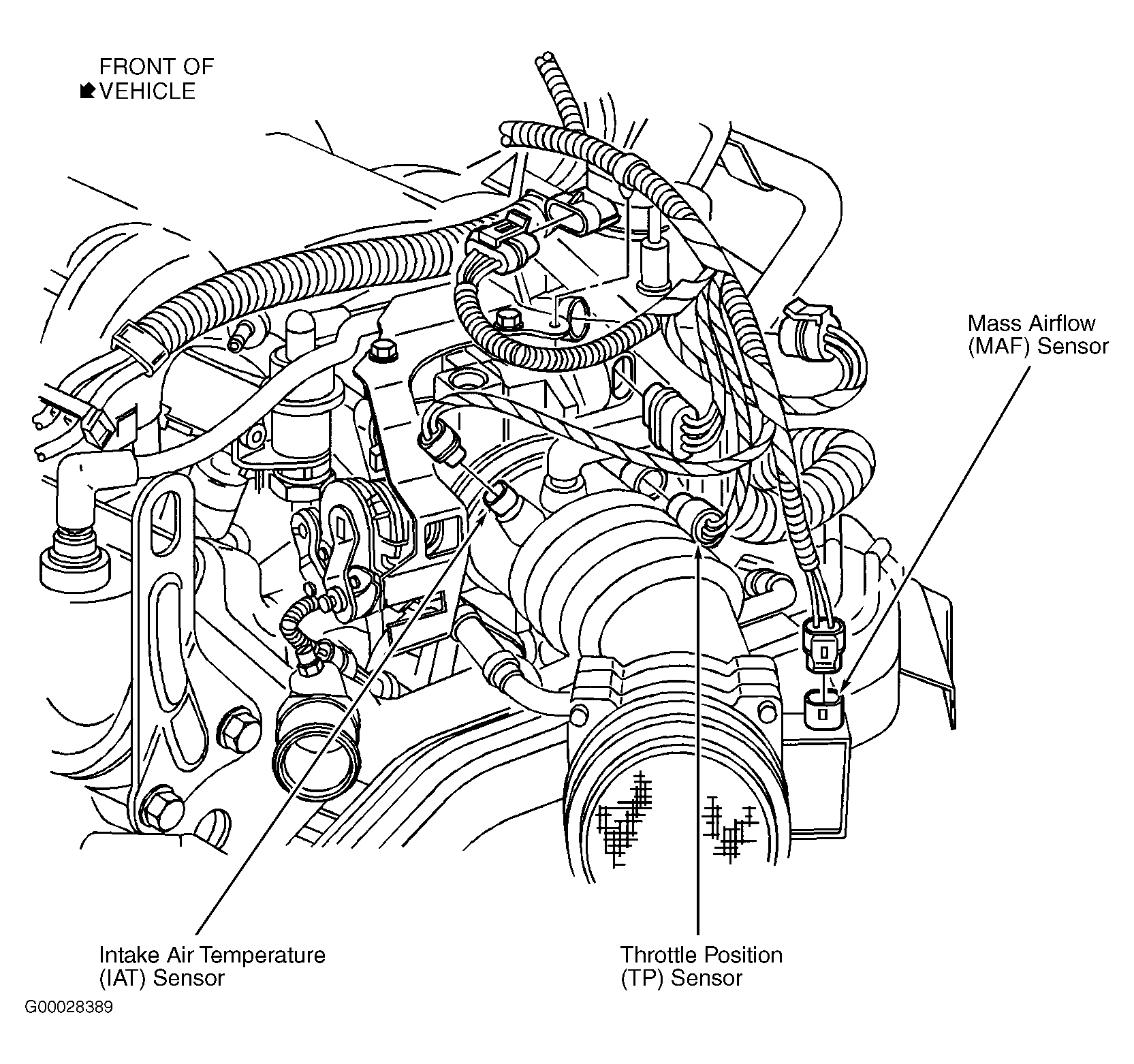 FRONT OF VEHICLE

Mass Airflow (MAF) Sensor

Intake Air Temperature (IAT) Sensor

Throttle Position (TP) Sensor

G00028389