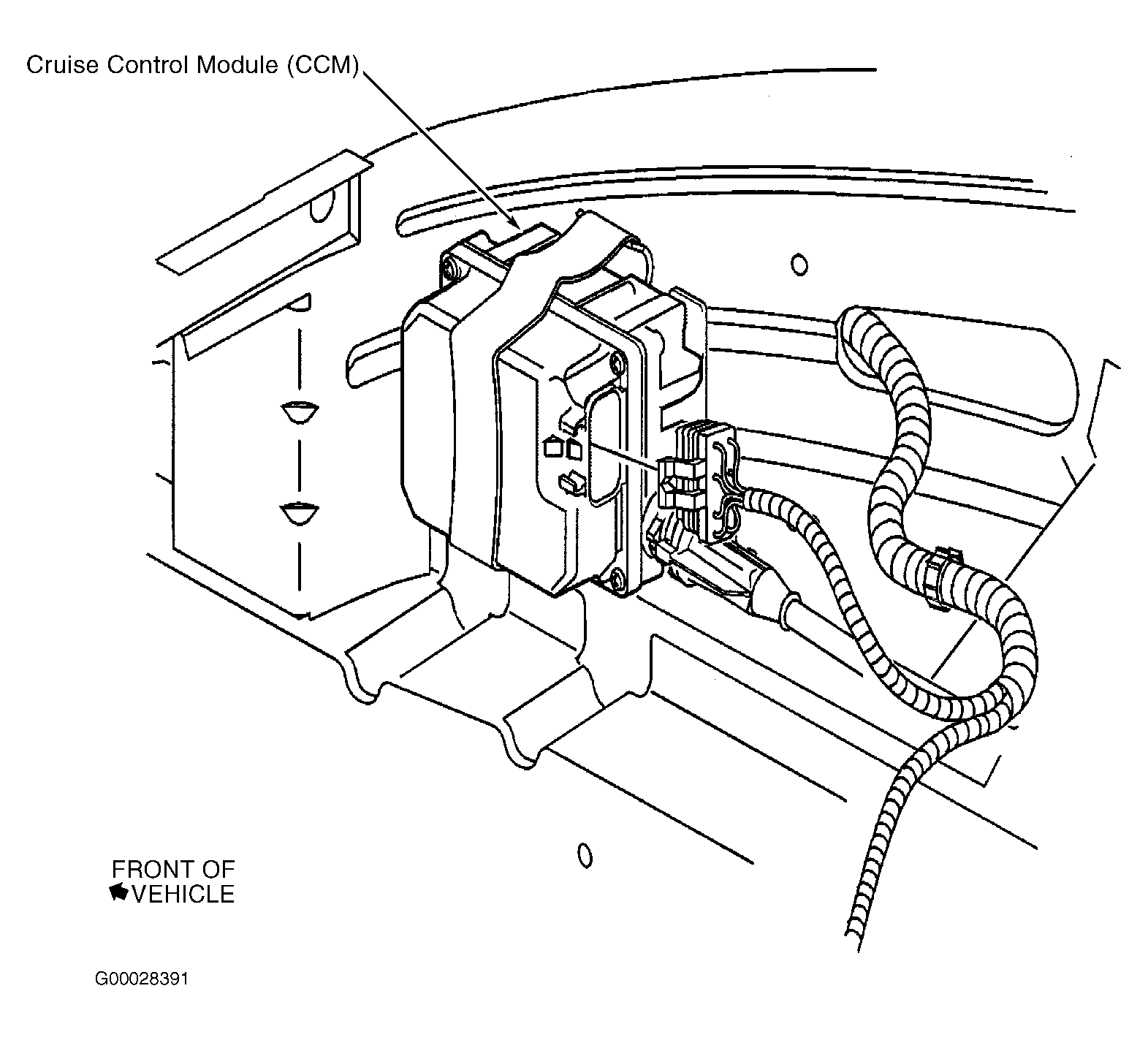 Cruise Control Module (CCM)

FRONT OF
VEHICLE

G00028391