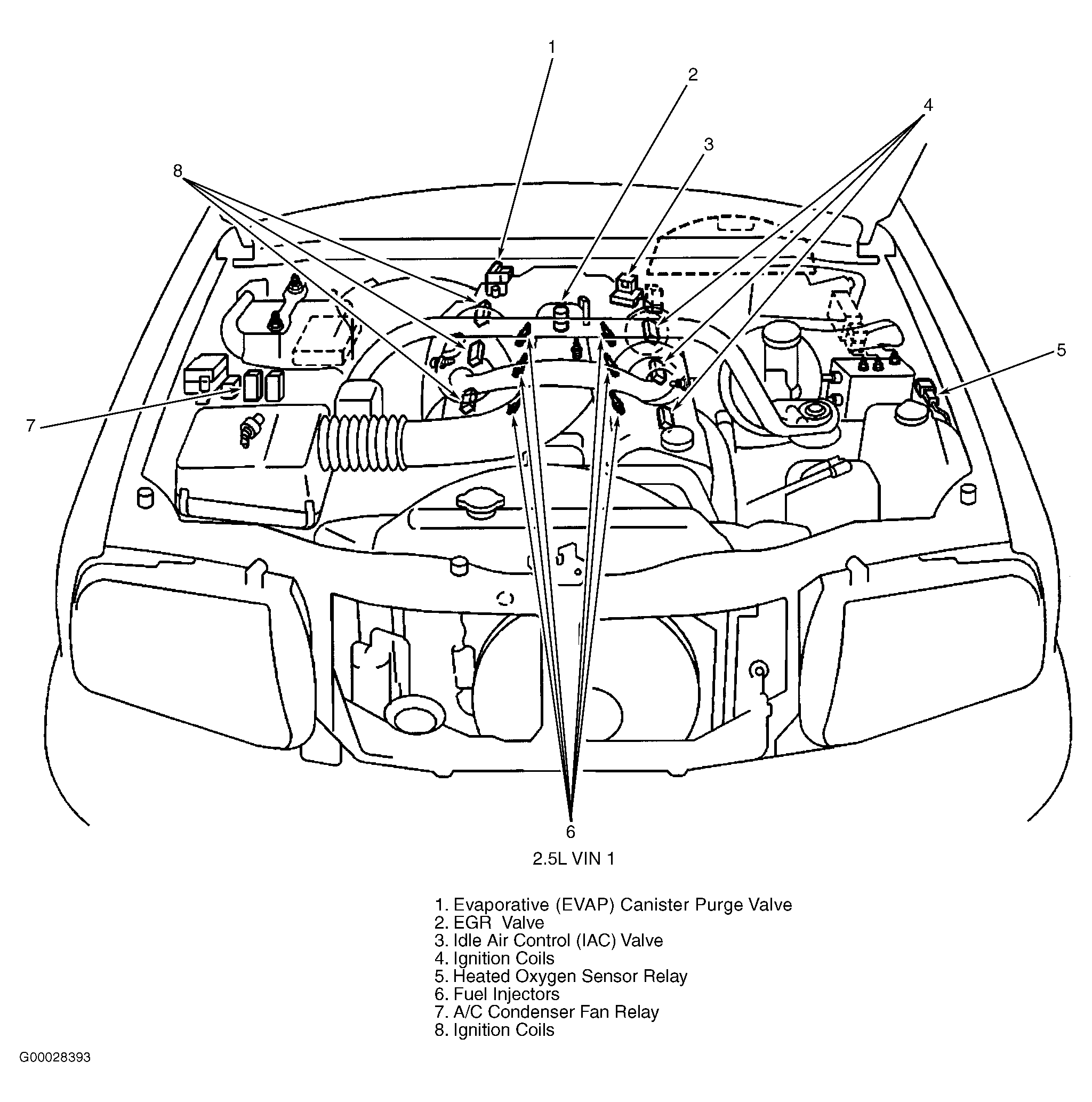 1
2
4
3
8
5
7
6

2.5L VIN 1

1. Evaporative (EVAP) Canister Purge Valve
2. EGR Valve
3. Idle Air Control (IAC) Valve
4. Ignition Coils
5. Heated Oxygen Sensor Relay
6. Fuel Injectors
7. A/C Condenser Fan Relay
8. Ignition Coils

G00028393