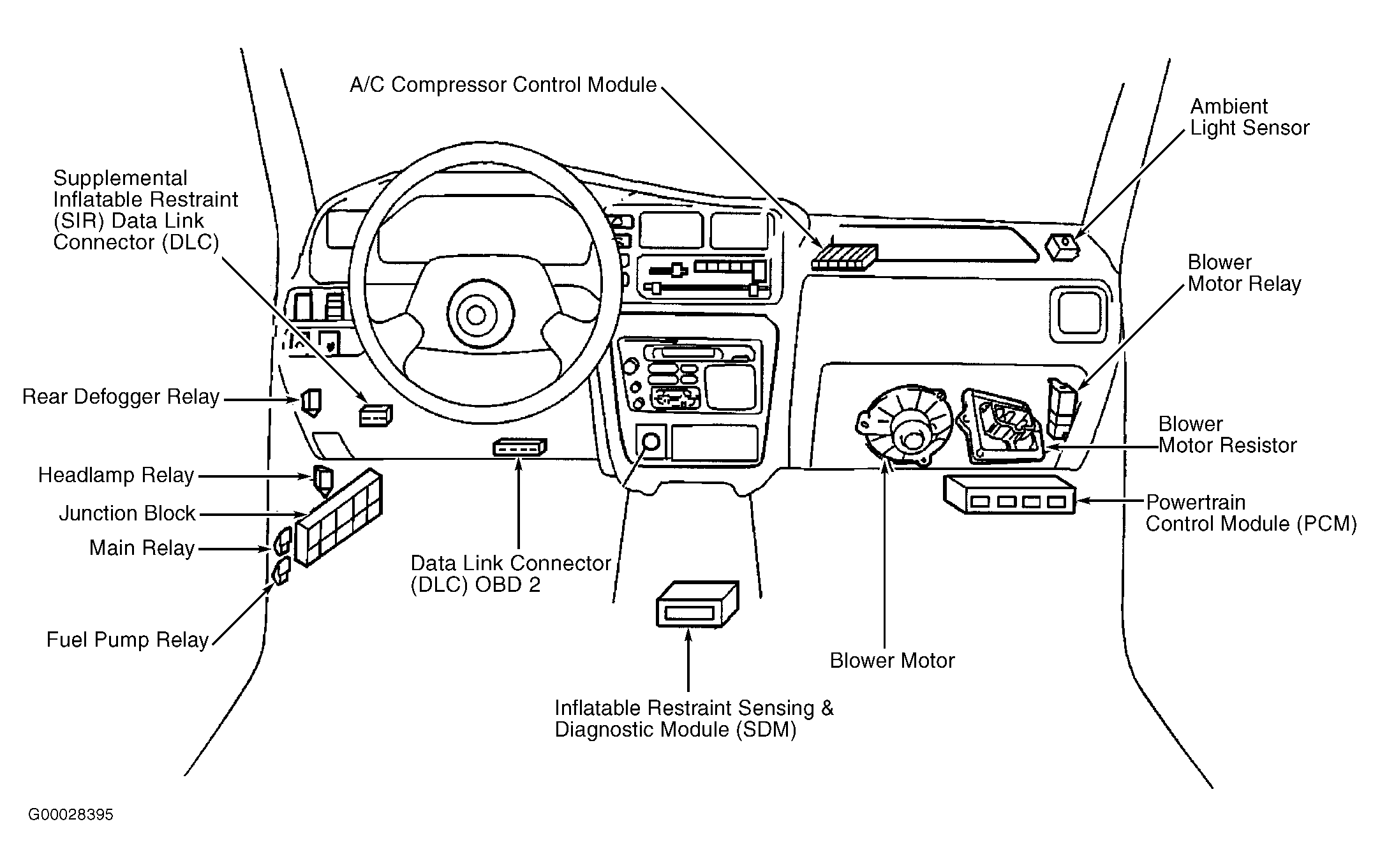 A/C Compressor Control Module

Ambient Light Sensor

Supplemental Inflatable Restraint (SIR) Data Link Connector (DLC)

Blower Motor Relay

Rear Defogger Relay

Blower Motor Resistor

Headlamp Relay

Junction Block

Main Relay

Powertrain Control Module (PCM)

Data Link Connector (DLC) OBD 2

Fuel Pump Relay

Blower Motor

Inflatable Restraint Sensing & Diagnostic Module (SDM)

G00028395