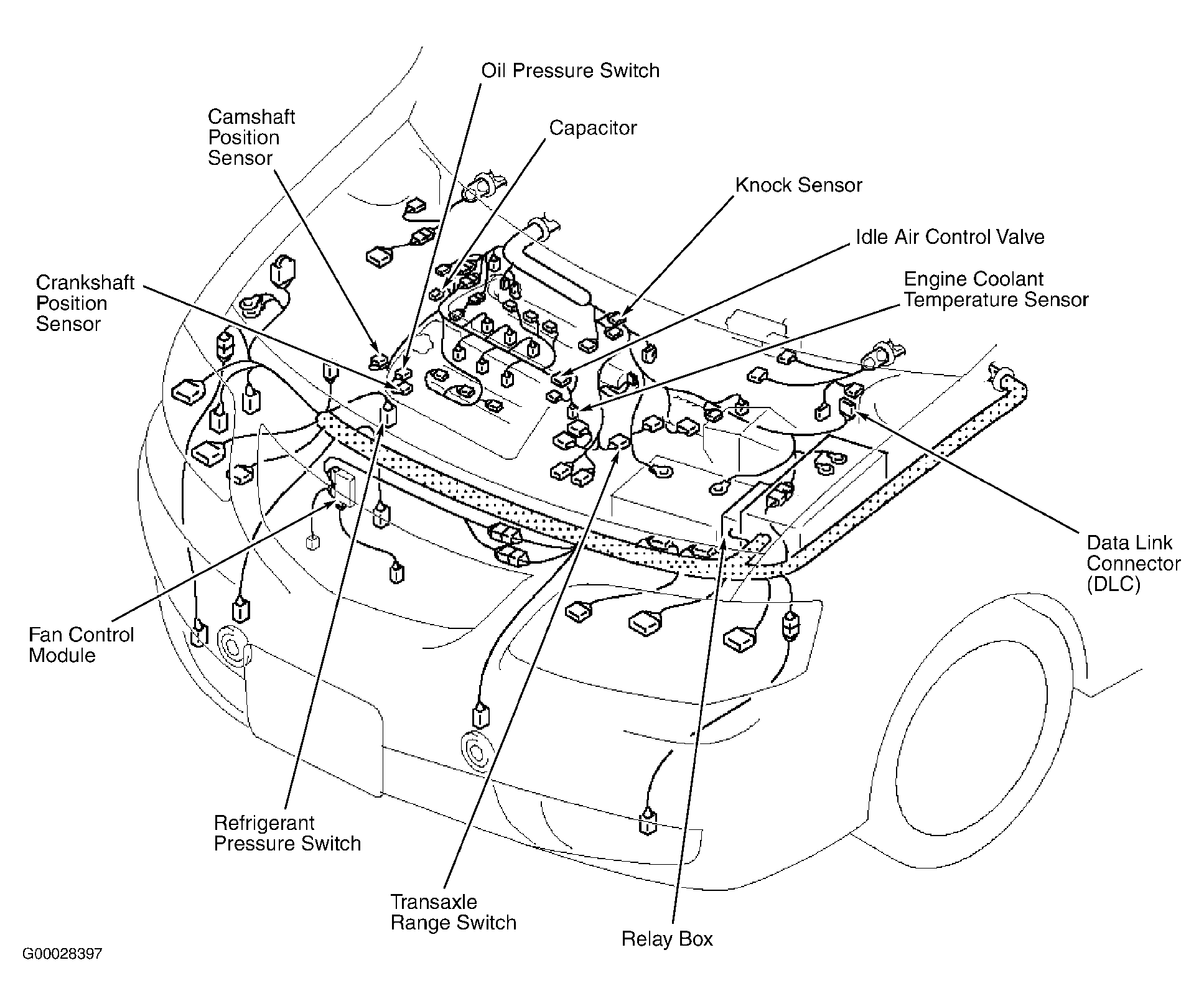 Oil Pressure Switch

Camshaft Position Sensor

Capacitor

Knock Sensor

Idle Air Control Valve

Engine Coolant Temperature Sensor

Crankshaft Position Sensor

Data Link Connector (DLC)

Fan Control Module

Refrigerant Pressure Switch

Transaxle Range Switch

Relay Box

G00028397