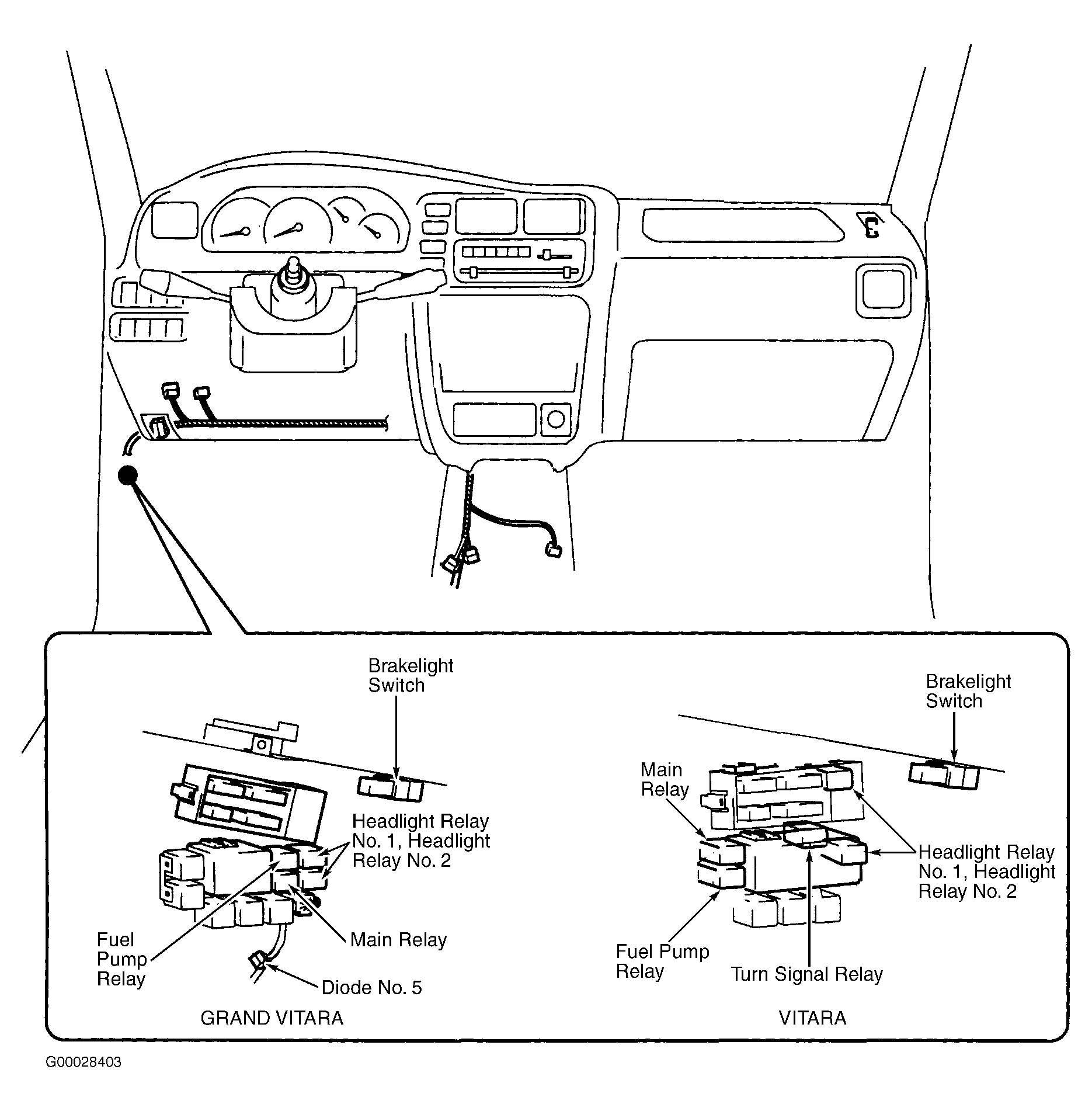 Brakelight Switch

Headlight Relay No. 1, Headlight Relay No. 2

Fuel Pump Relay

Main Relay

Diode No. 5

GRAND VITARA

Brakelight Switch

Main Relay

Headlight Relay No. 1, Headlight Relay No. 2

Fuel Pump Relay

Turn Signal Relay

VITARA

G00028403