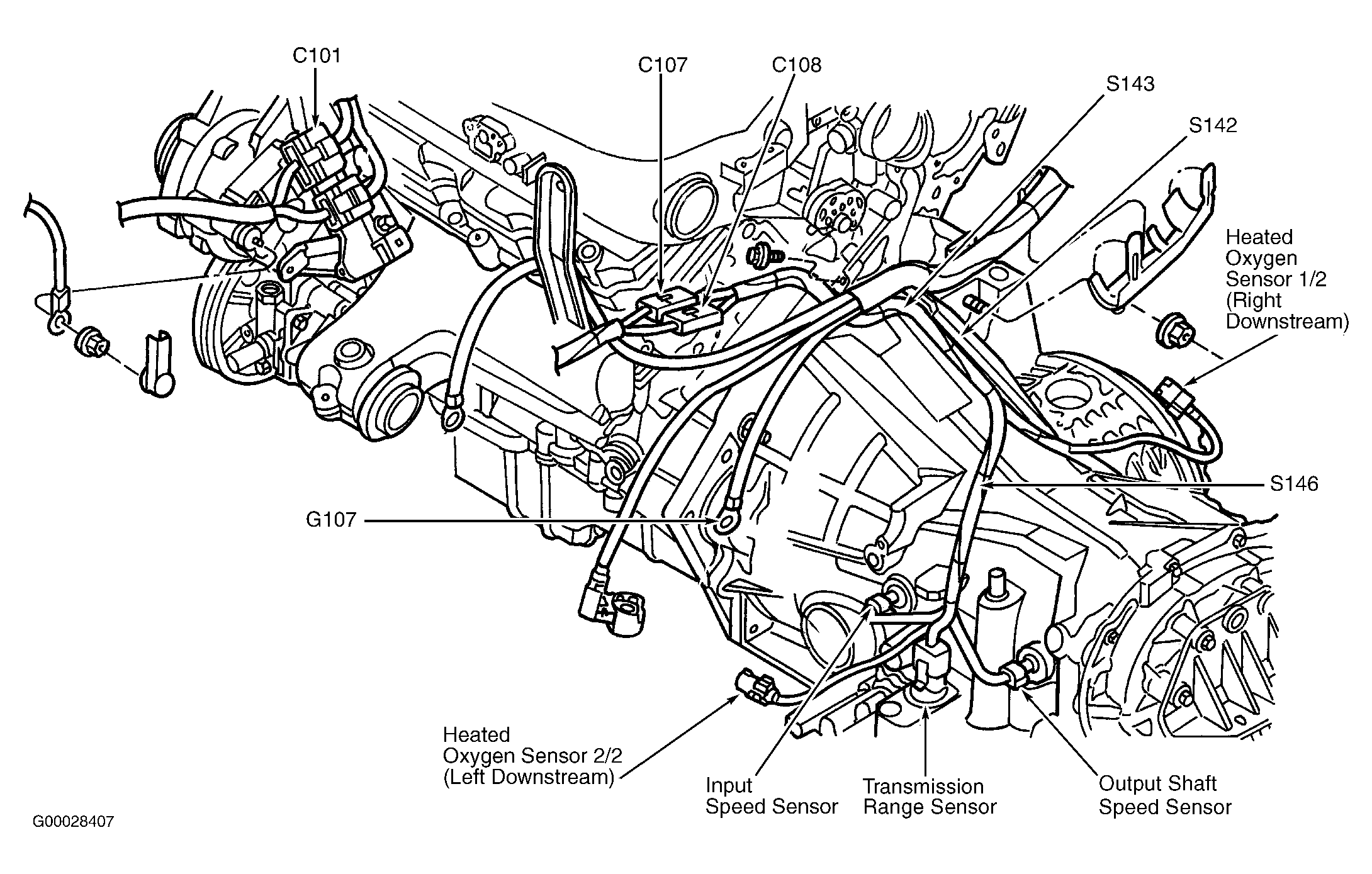 C101

C107

C108

S143

S142

Heated Oxygen Sensor 1/2 (Right Downstream)

S146

G107

Heated Oxygen Sensor 2/2 (Left Downstream)

Input Speed Sensor

Transmission Range Sensor

Output Shaft Speed Sensor

G00028407