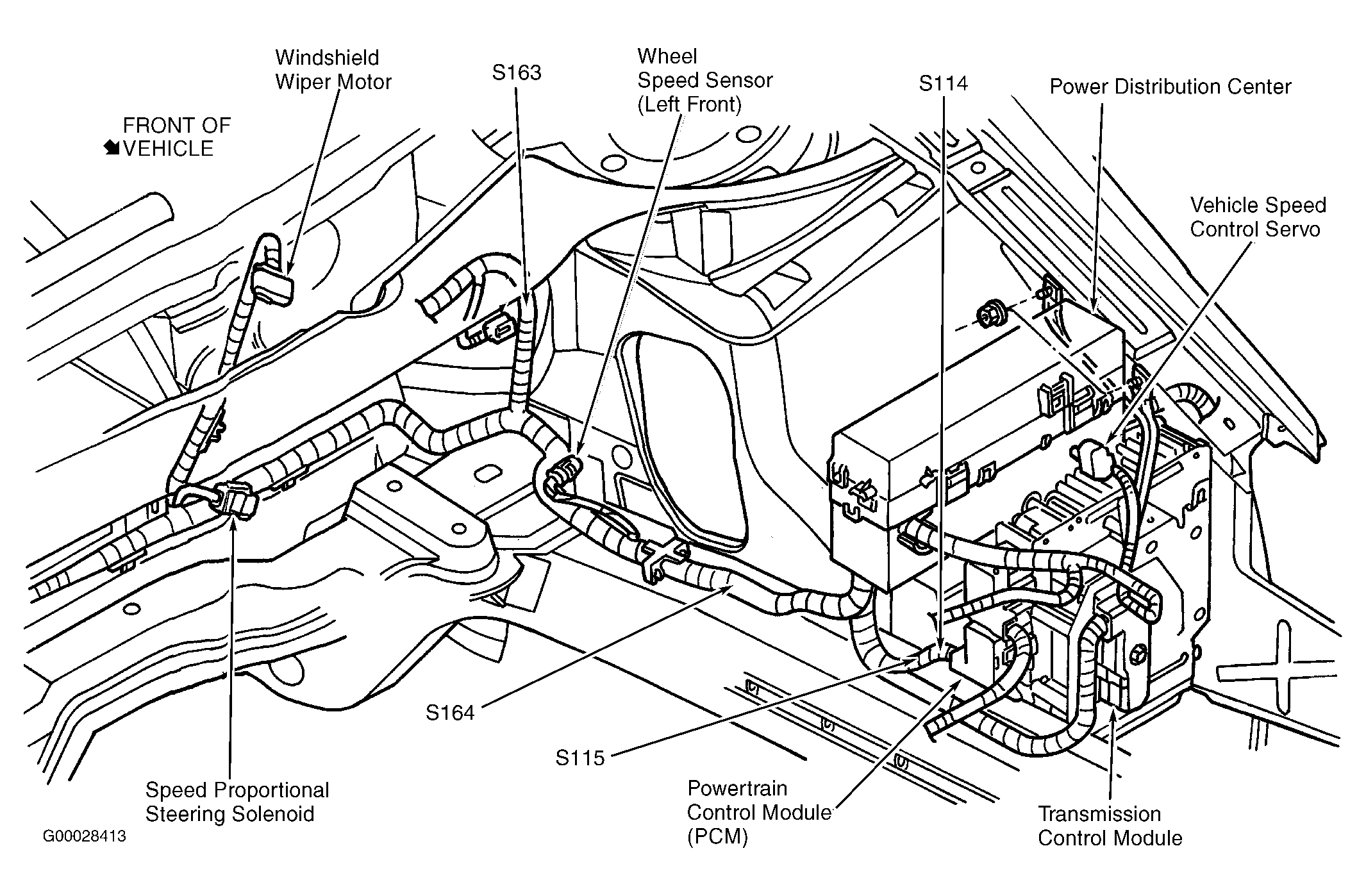 Windshield Wiper Motor

S163

Wheel Speed Sensor (Left Front)

S114

Power Distribution Center

FRONT OF VEHICLE

Vehicle Speed Control Servo

S164

S115

Speed Proportional Steering Solenoid

Powertrain Control Module (PCM)

Transmission Control Module

G00028413