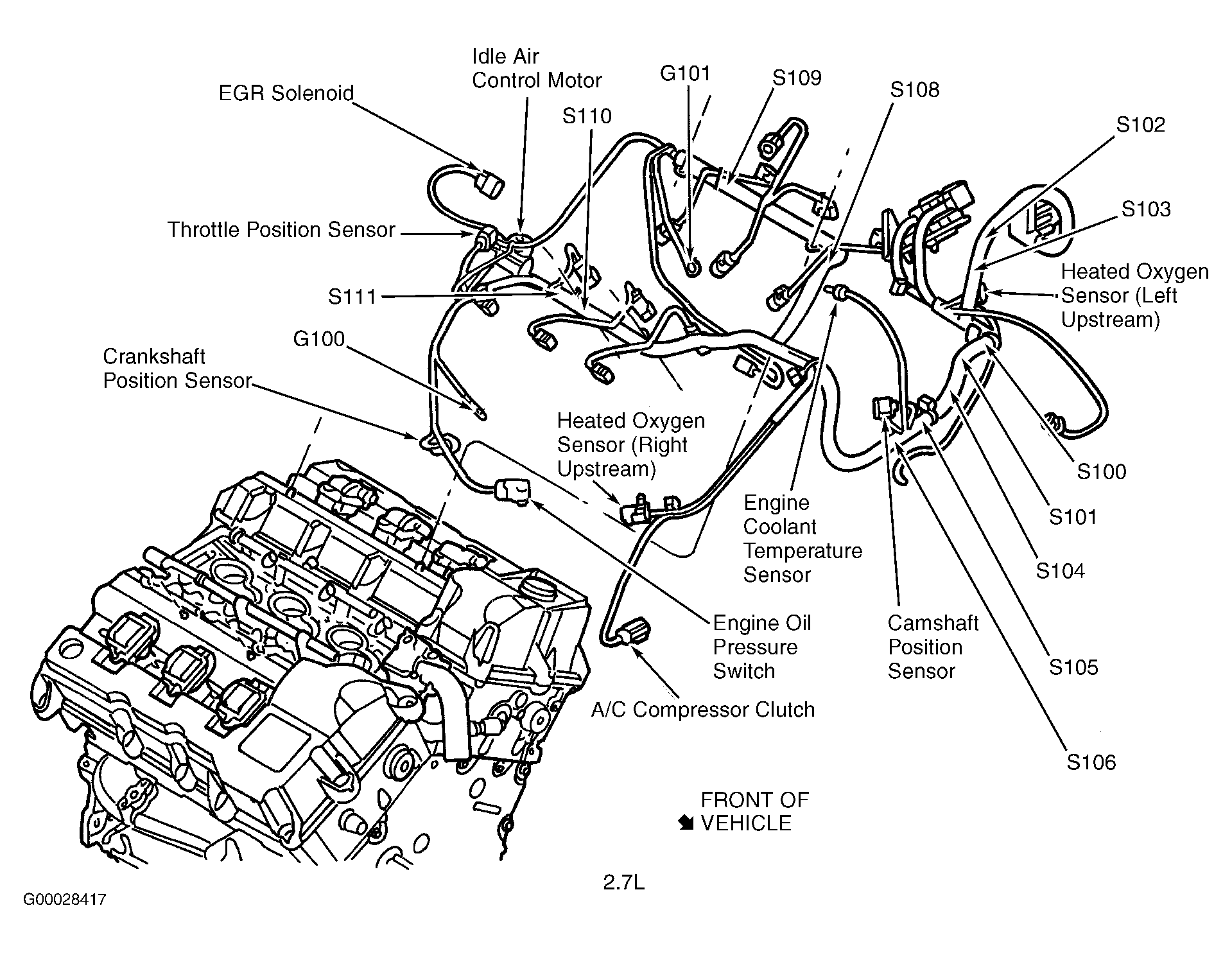 Idle Air Control Motor

EGR Solenoid

G101

S109

S108

S110

S102

S103

Throttle Position Sensor

Heated Oxygen Sensor (Left Upstream)

S111

G100

Crankshaft Position Sensor

Heated Oxygen Sensor (Right Upstream)

S100

Engine Coolant Temperature Sensor

S101

S104

Engine Oil Pressure Switch

Camshaft Position Sensor

S105

A/C Compressor Clutch

S106

FRONT OF VEHICLE

2.7L

G00028417