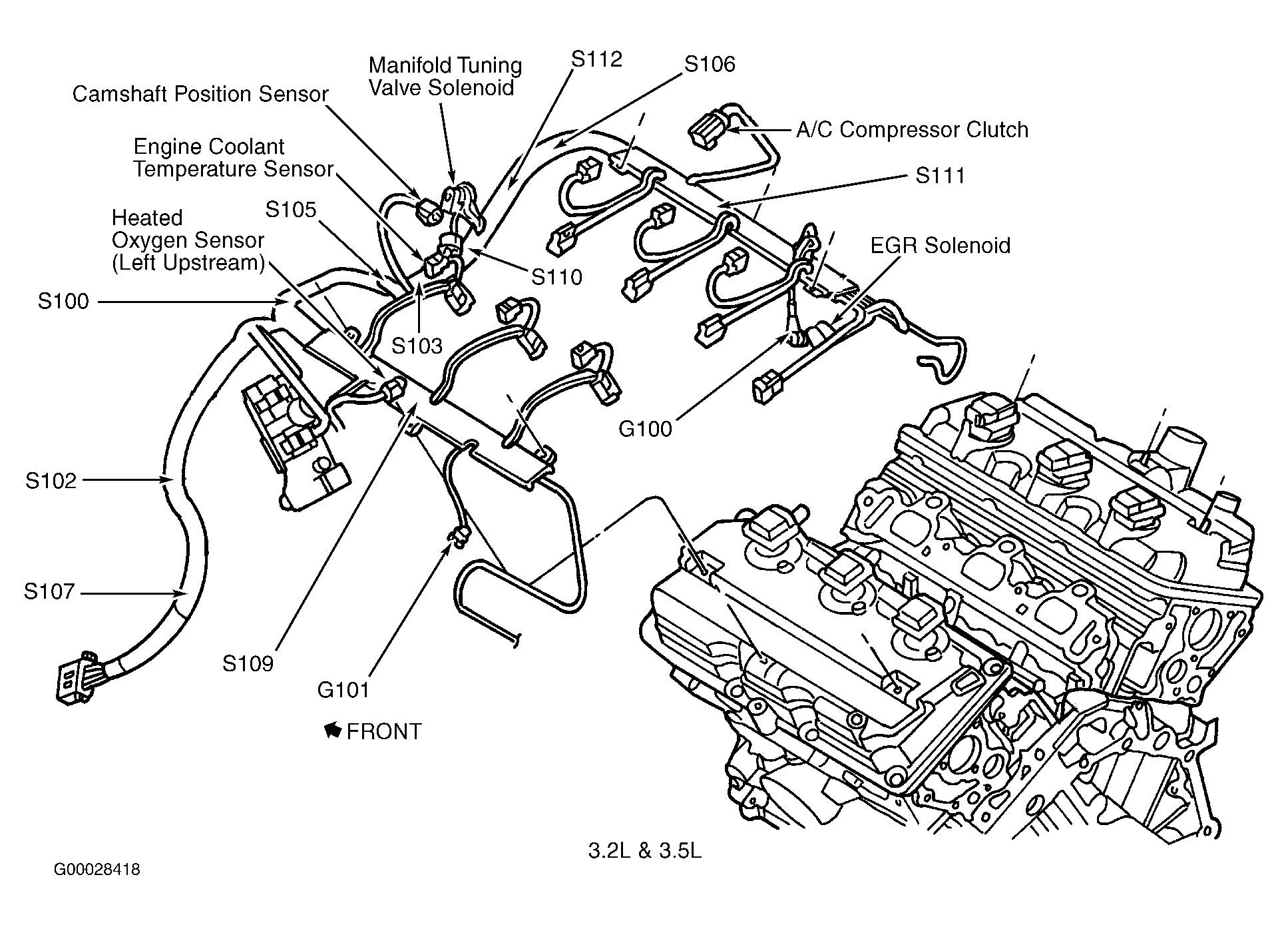 Manifold Tuning Valve Solenoid

S112

S106

Camshaft Position Sensor

A/C Compressor Clutch

Engine Coolant Temperature Sensor

S111

Heated Oxygen Sensor (Left Upstream)

S105

EGR Solenoid

S110

S100

S103

G100

S102

S107

S109

G101

FRONT

3.2L & 3.5L

G00028418