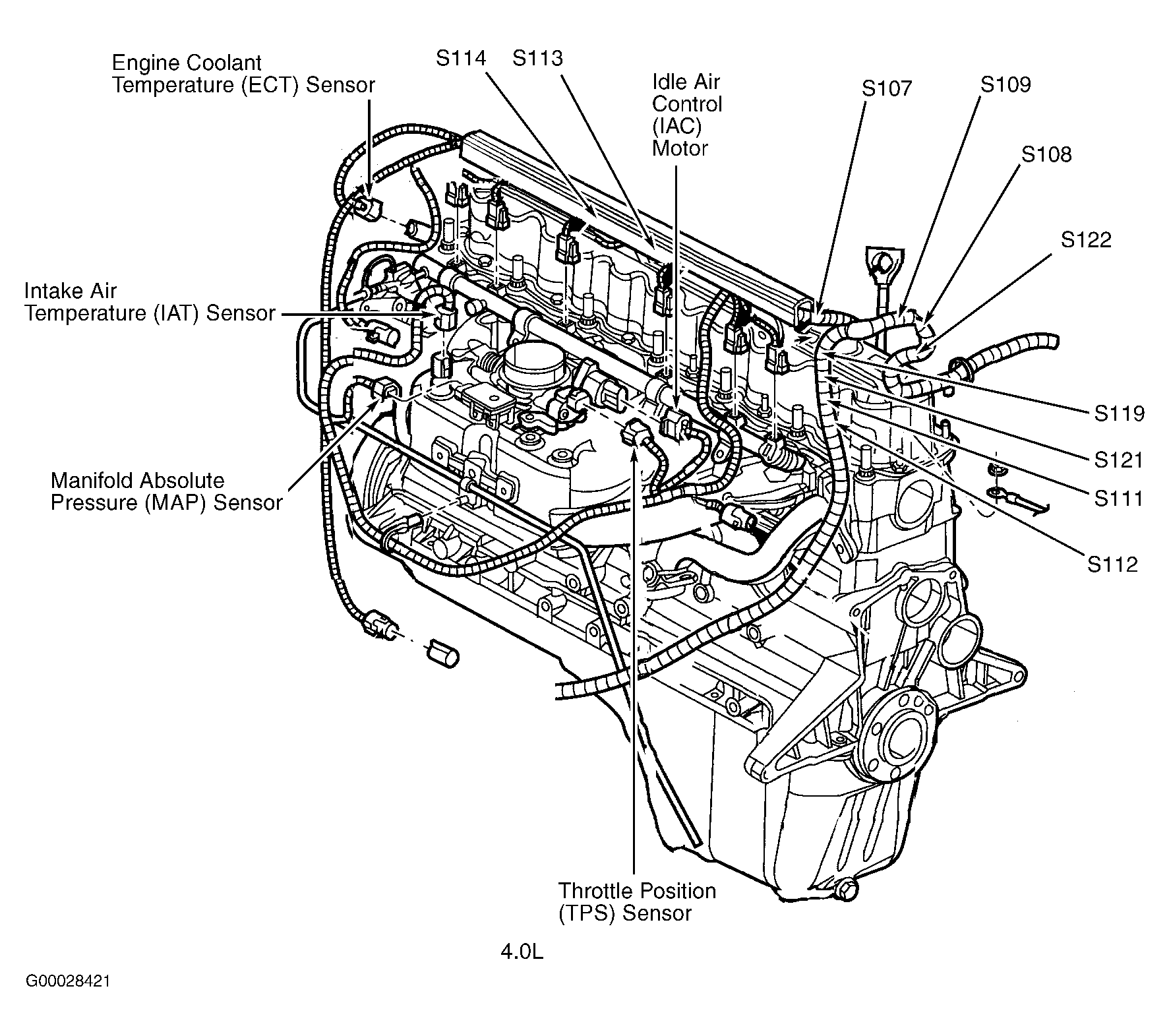 Engine Coolant Temperature (ECT) Sensor

S114

S113

Idle Air Control (IAC) Motor

S107

S109

S108

S122

Intake Air Temperature (IAT) Sensor

S119

S121

S111

S112

Manifold Absolute Pressure (MAP) Sensor

Throttle Position (TPS) Sensor

4.0L

G00028421