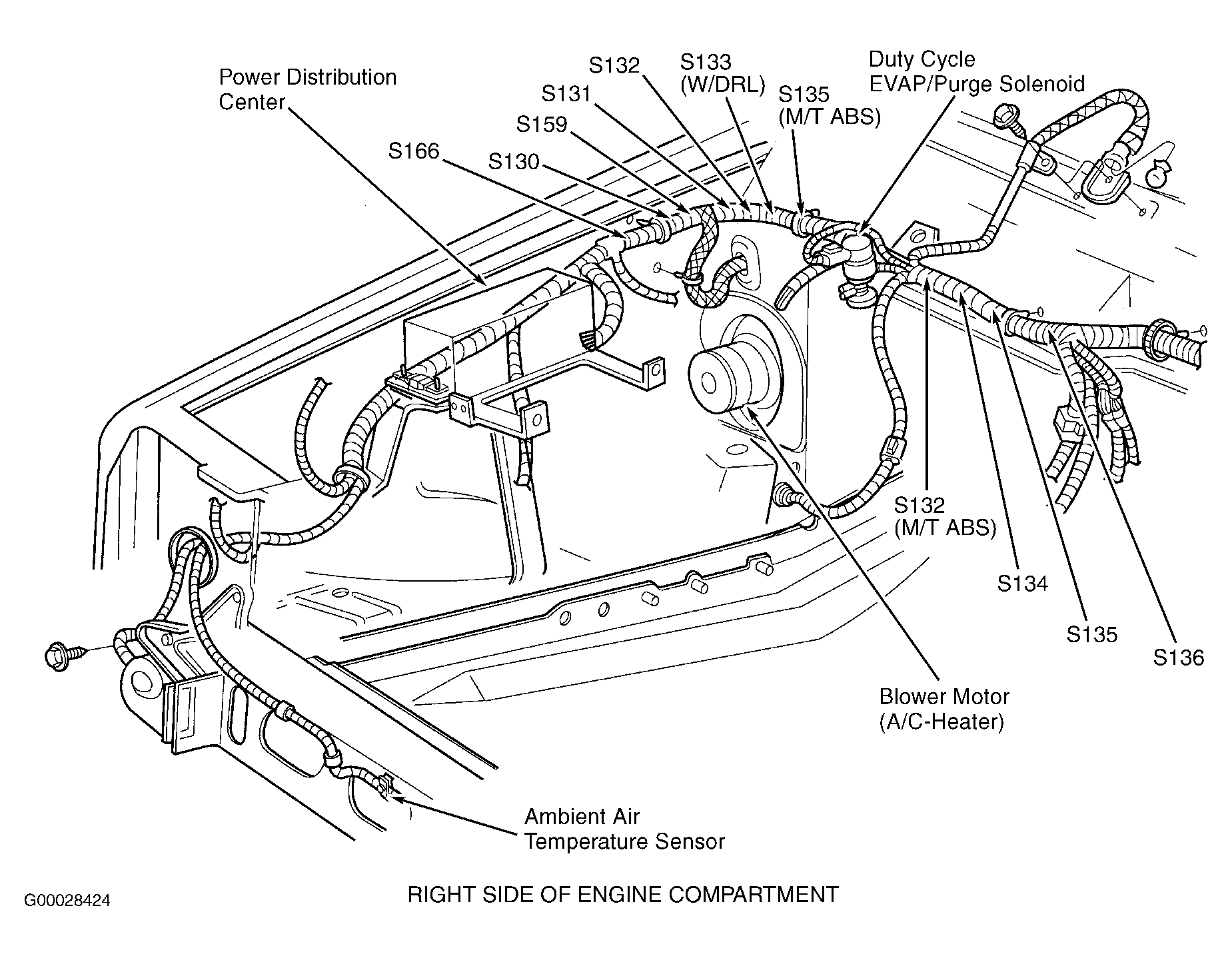 Power Distribution Center

S166

S130

S159

S131

S132

S133 (W/DRL)

S135 (M/T ABS)

Duty Cycle EVAP/Purge Solenoid

S132 (M/T ABS)

S134

S135

S136

Blower Motor (A/C-Heater)

Ambient Air Temperature Sensor

G00028424

RIGHT SIDE OF ENGINE COMPARTMENT