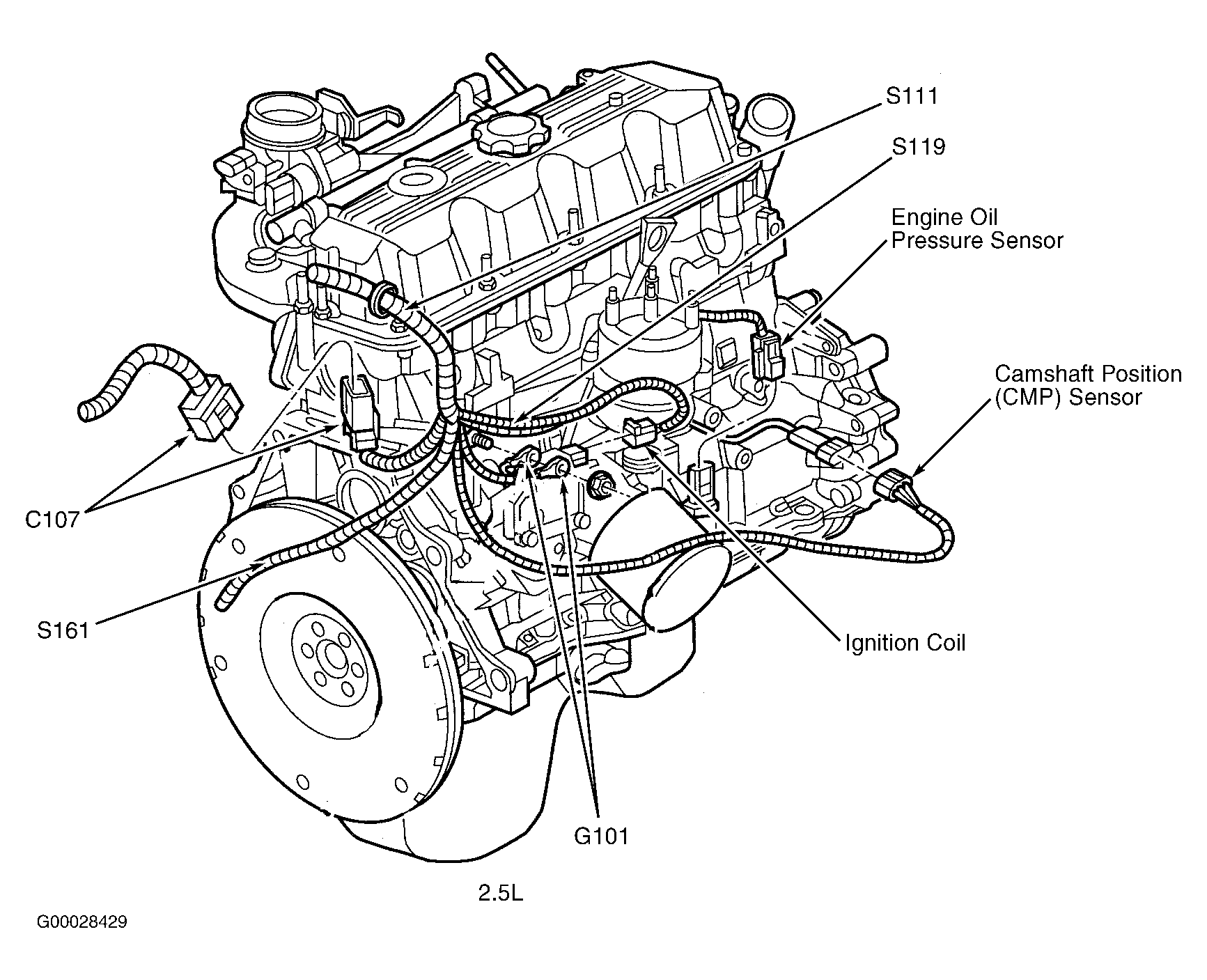 S111

S119

Engine Oil
Pressure Sensor

Camshaft Position
(CMP) Sensor

C107

S161

Ignition Coil

G101

2.5L

G00028429