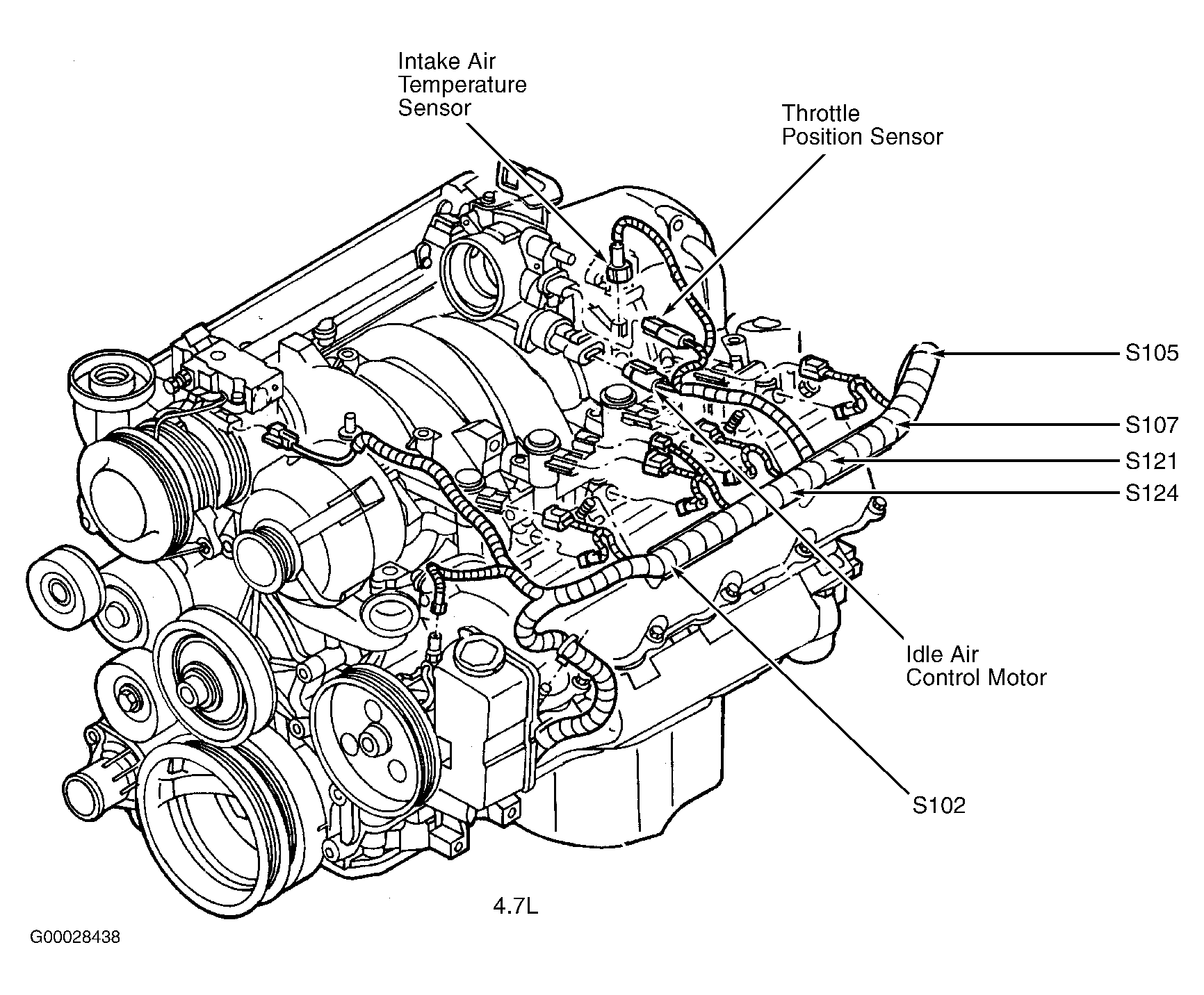 Intake Air Temperature Sensor

Throttle Position Sensor

S105

S107

S121

S124

Idle Air Control Motor

S102

4.7L

G00028438