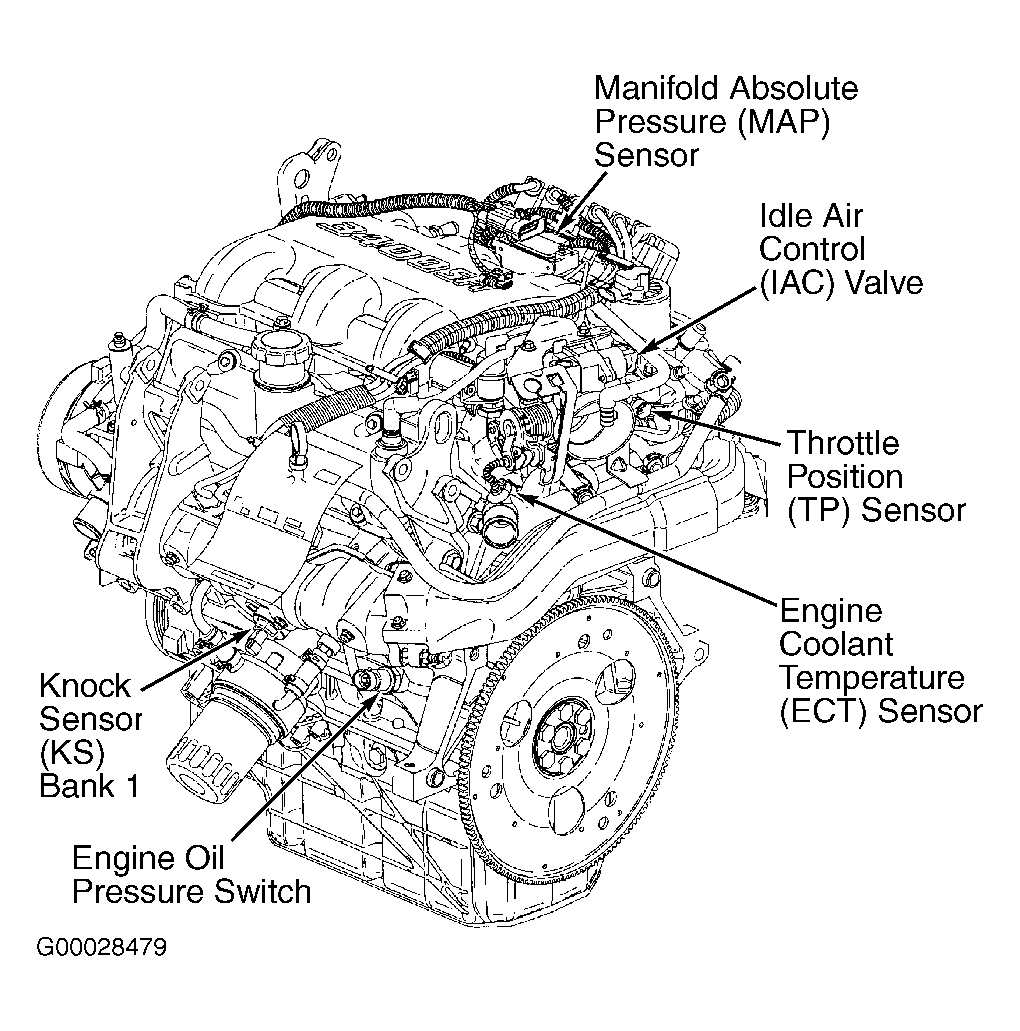 Manifold Absolute Pressure (MAP) Sensor

Idle Air Control (IAC) Valve

Throttle Position (TP) Sensor

Engine Coolant Temperature (ECT) Sensor

Knock Sensor (KS) Bank 1

Engine Oil Pressure Switch

G00028479