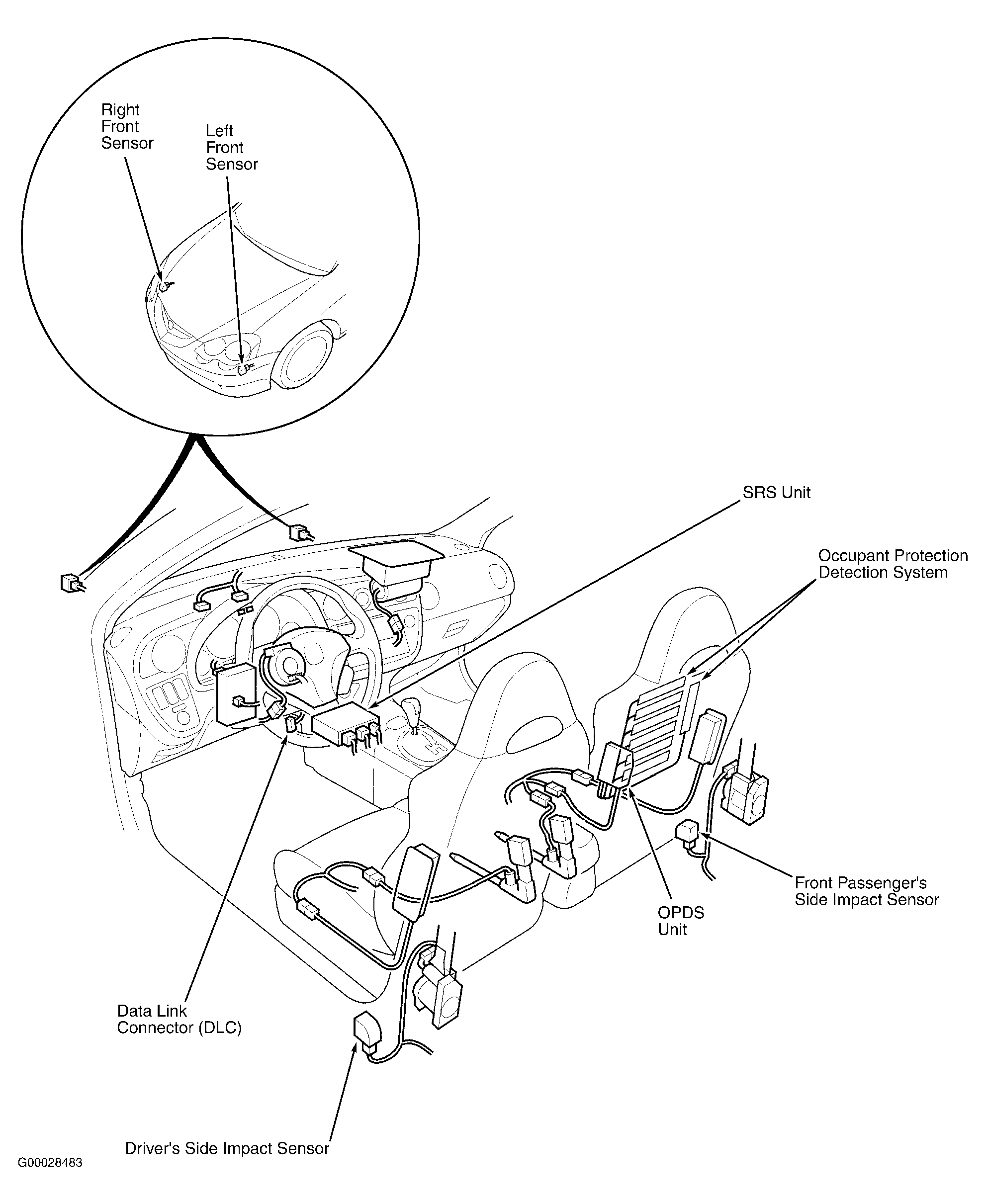 Right Front Sensor

Left Front Sensor

SRS Unit

Occupant Protection Detection System

Front Passenger's Side Impact Sensor

OPDS Unit

Data Link Connector (DLC)

Driver's Side Impact Sensor

G00028483