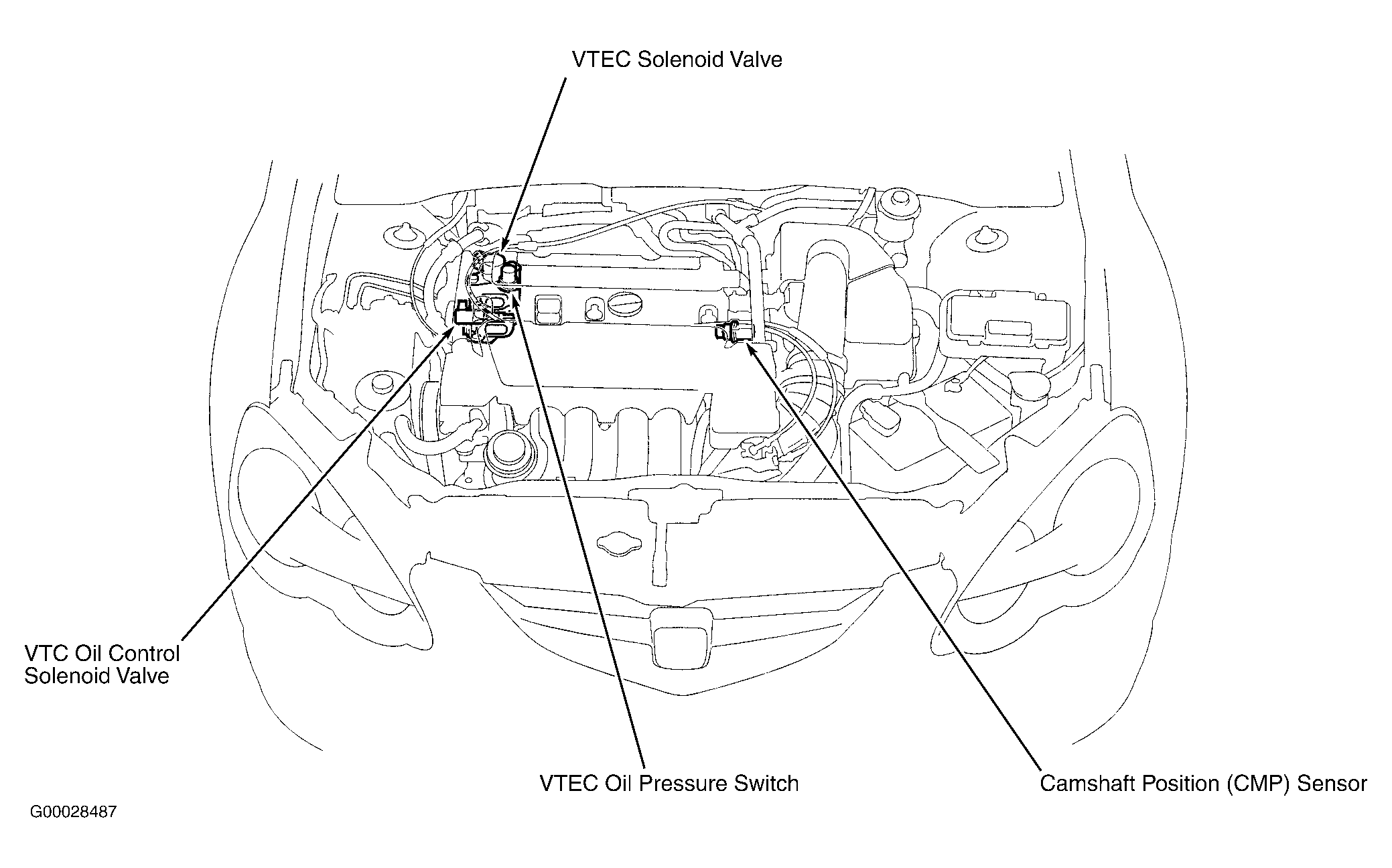 VTEC Solenoid Valve

VTC Oil Control Solenoid Valve

VTEC Oil Pressure Switch

Camshaft Position (CMP) Sensor

G00028487