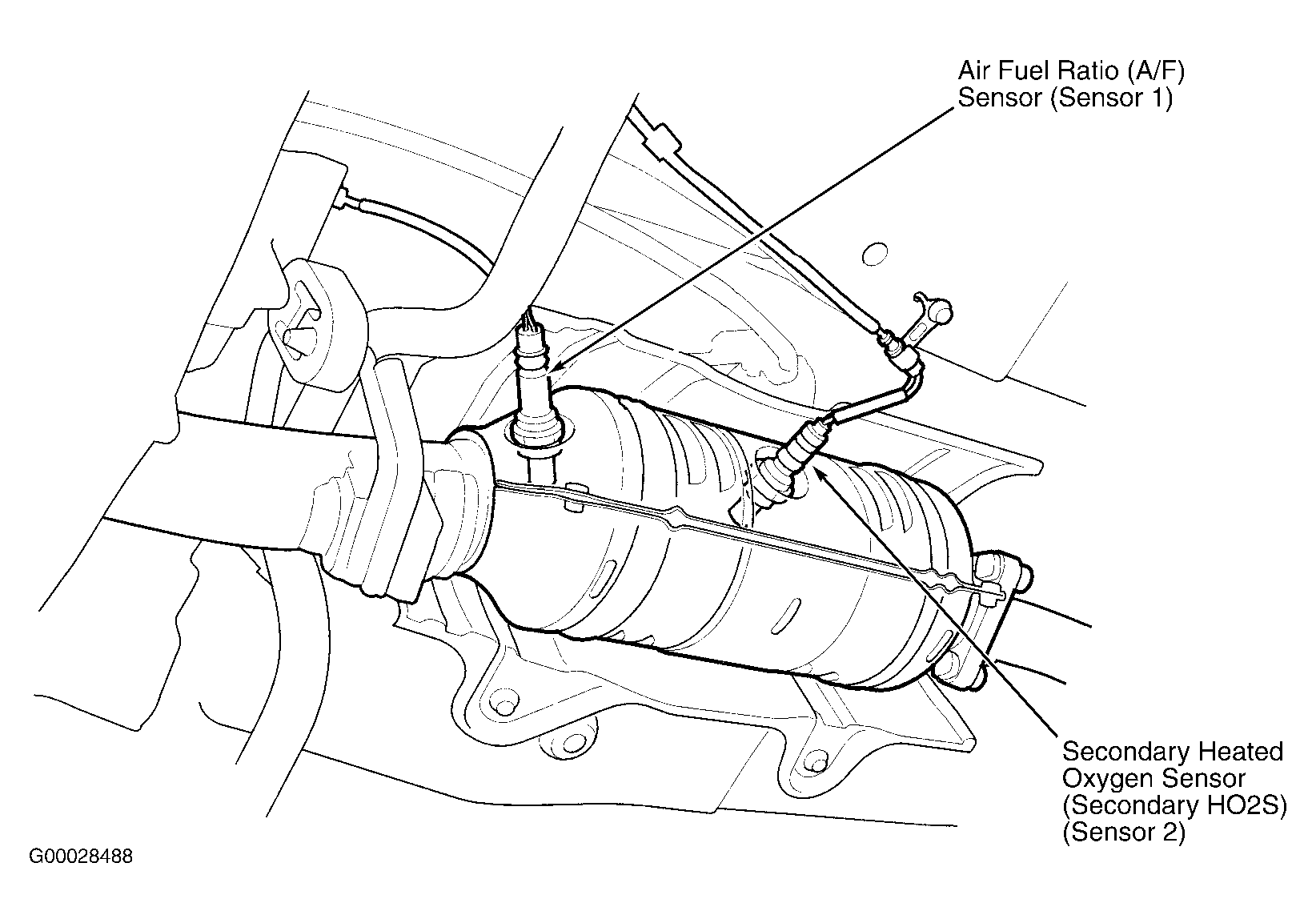 Air Fuel Ratio (A/F)
Sensor (Sensor 1)

Secondary Heated
Oxygen Sensor
(Secondary HO2S)
(Sensor 2)

G00028488