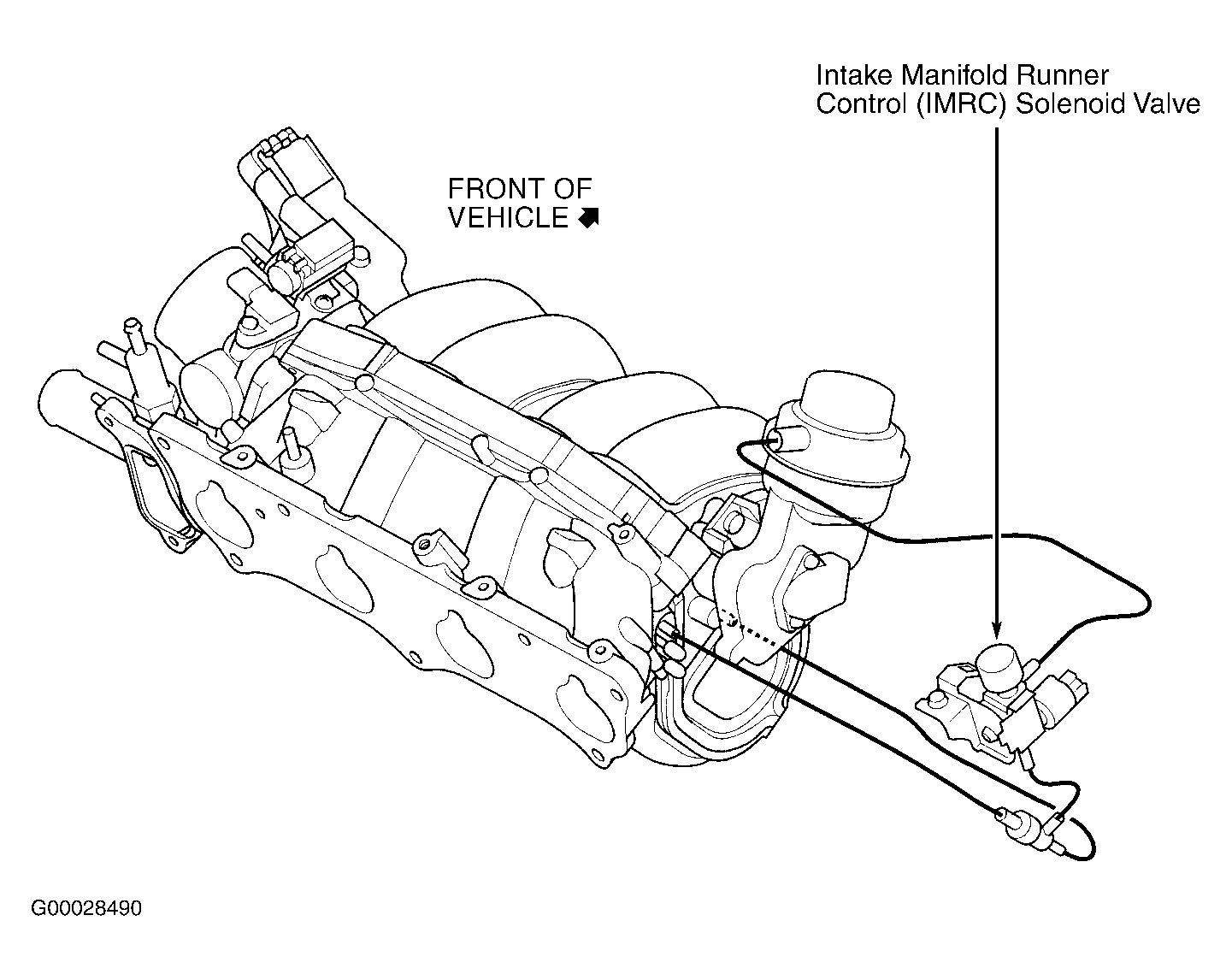 Intake Manifold Runner Control (IMRC) Solenoid Valve

FRONT OF VEHICLE

G00028490