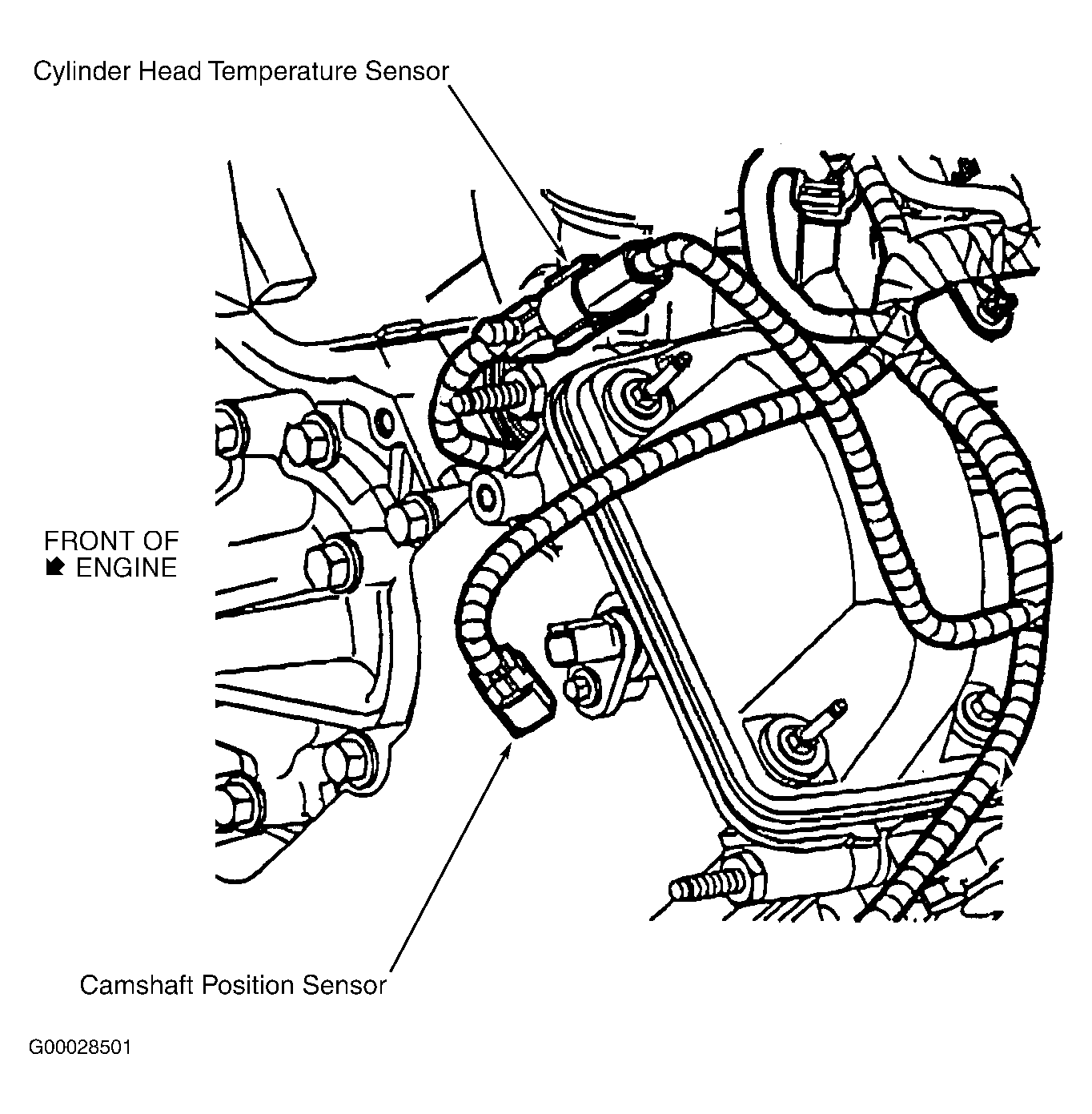 Cylinder Head Temperature Sensor

FRONT OF
ENGINE

Camshaft Position Sensor

G00028501