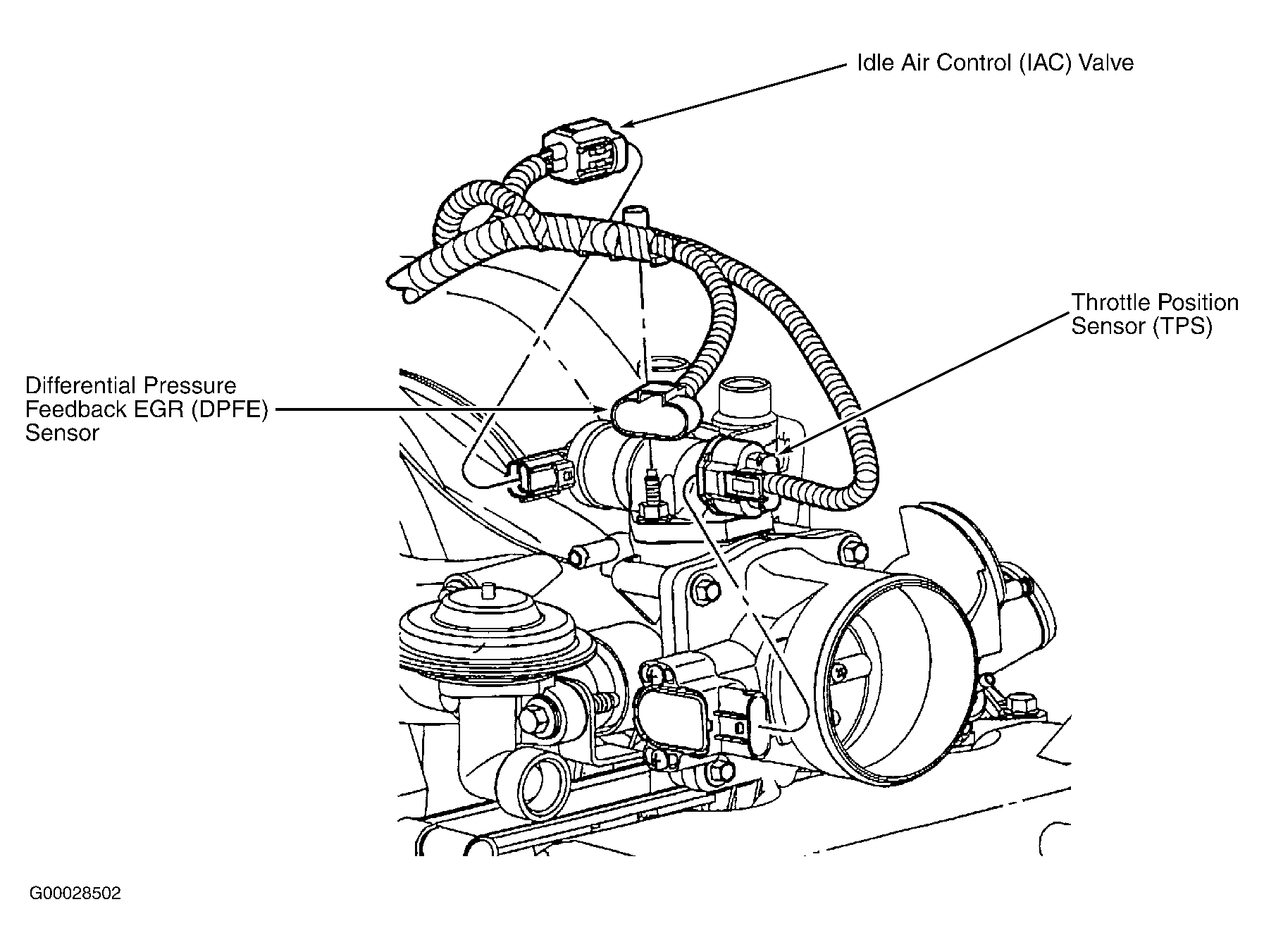 Idle Air Control (IAC) Valve

Throttle Position Sensor (TPS)

Differential Pressure Feedback EGR (DPFE) Sensor

G00028502