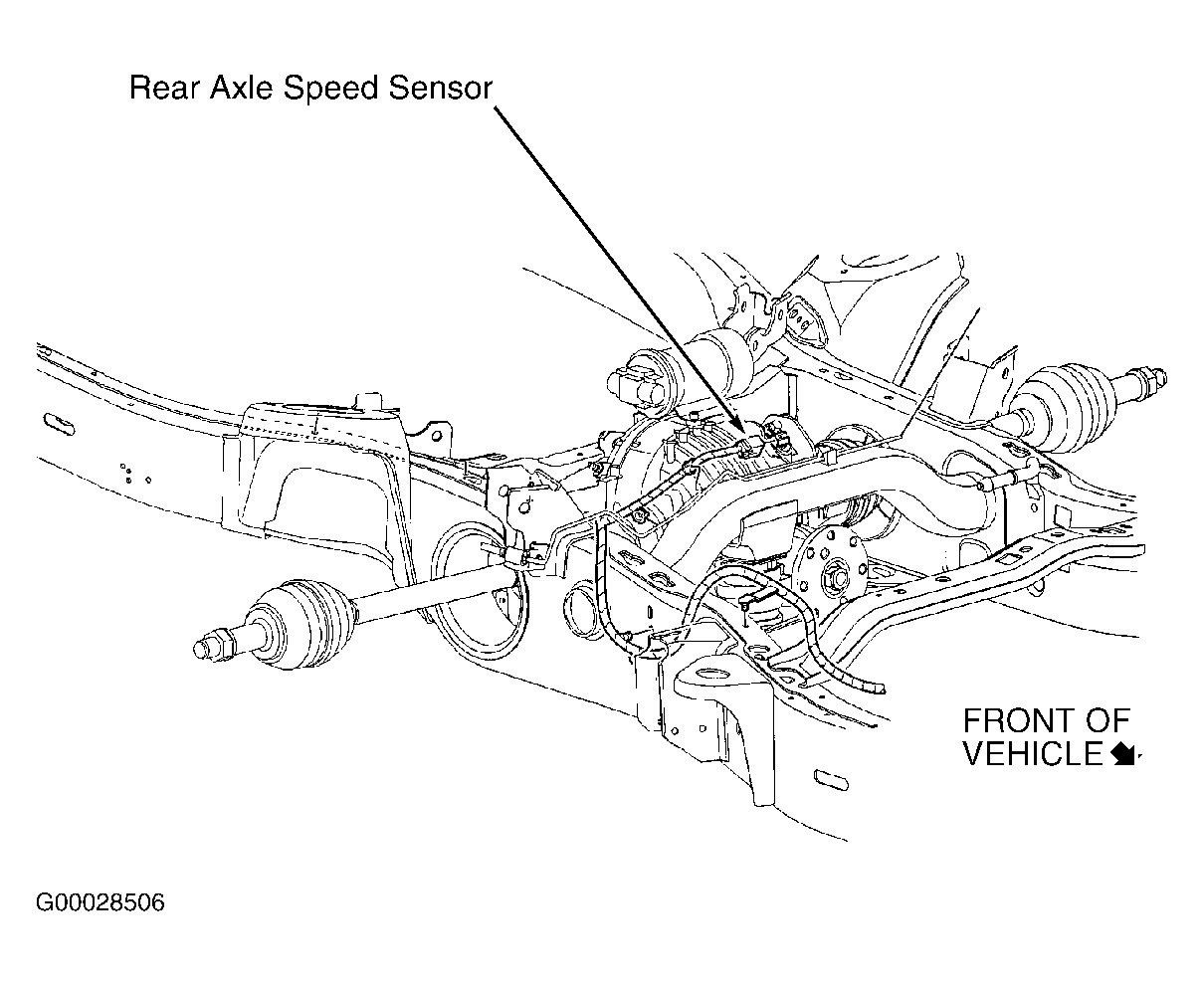 Rear Axle Speed Sensor

FRONT OF
VEHICLE

G00028506