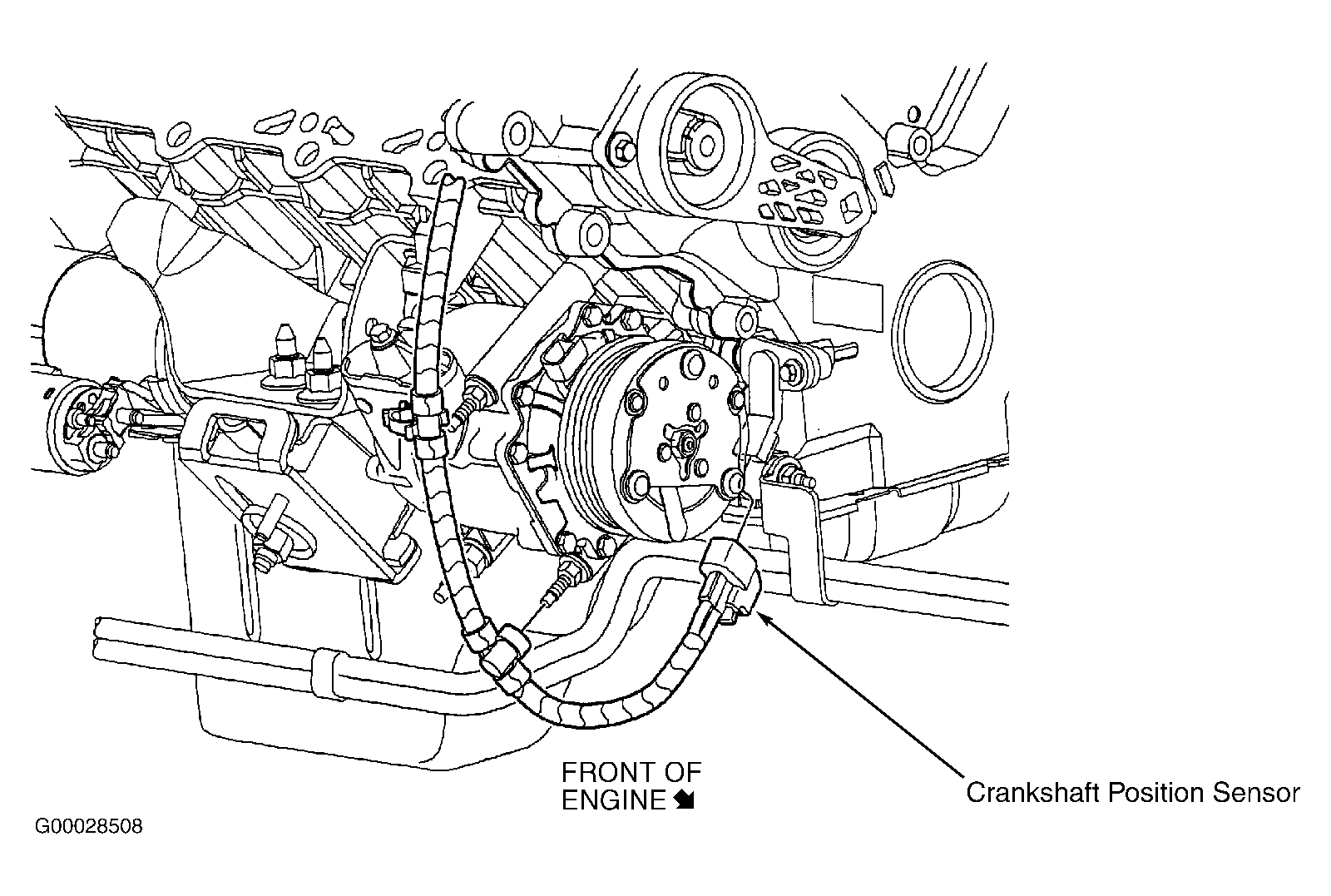 FRONT OF ENGINE

Crankshaft Position Sensor

G00028508