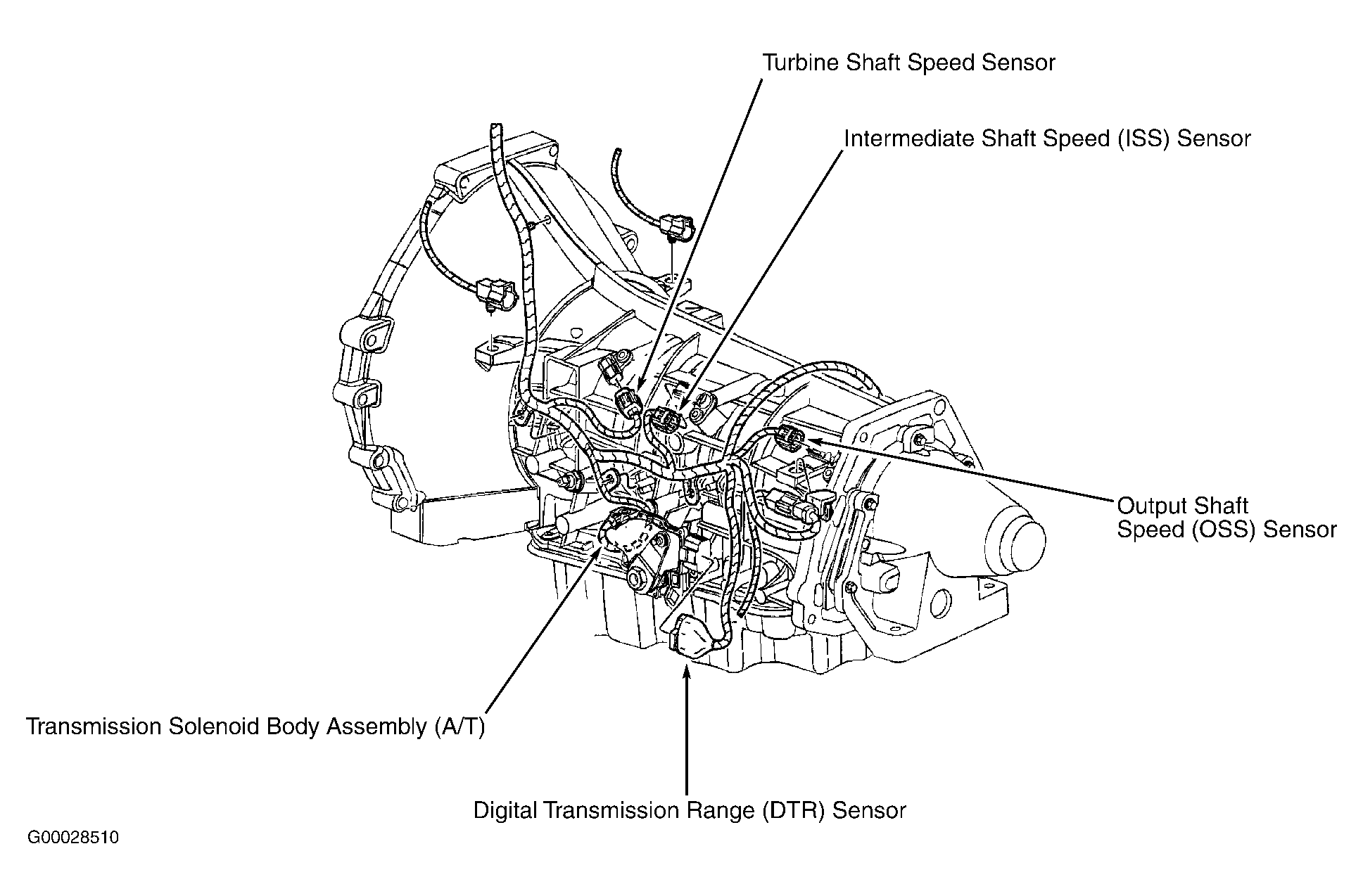 Turbine Shaft Speed Sensor

Intermediate Shaft Speed (ISS) Sensor

Output Shaft Speed (OSS) Sensor

Transmission Solenoid Body Assembly (A/T)

Digital Transmission Range (DTR) Sensor

G00028510