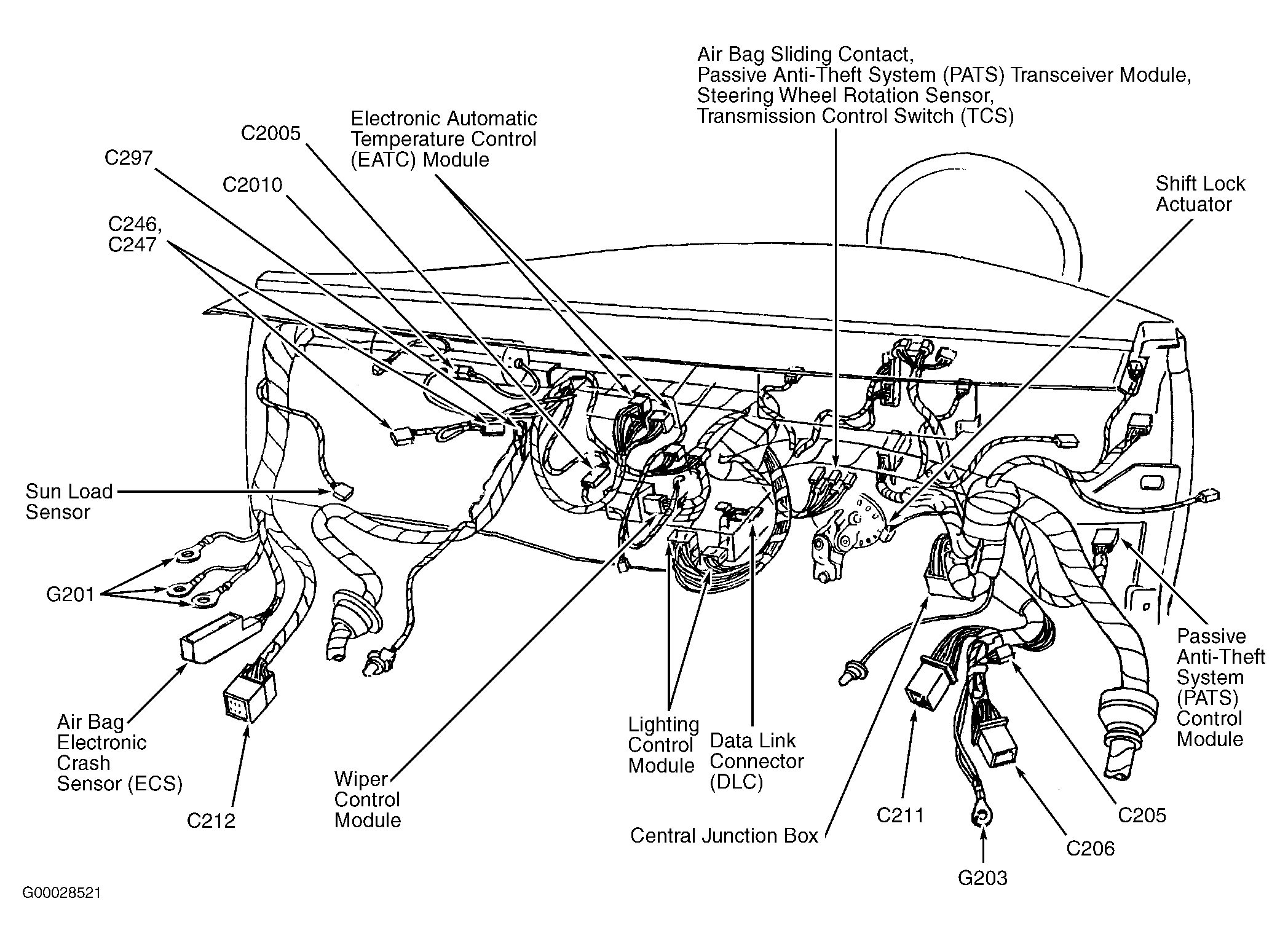 Air Bag Sliding Contact,
Passive Anti-Theft System (PATS) Transceiver Module,
Steering Wheel Rotation Sensor,
Transmission Control Switch (TCS)

Electronic Automatic Temperature Control (EATC) Module

C2005

C297

C2010

C246, C247

Shift Lock Actuator

Sun Load Sensor

G201

Air Bag Electronic Crash Sensor (ECS)

C212

Wiper Control Module

Lighting Control Module

Data Link Connector (DLC)

Central Junction Box

C211

G203

C206

C205

Passive Anti-Theft System (PATS) Control Module

G00028521