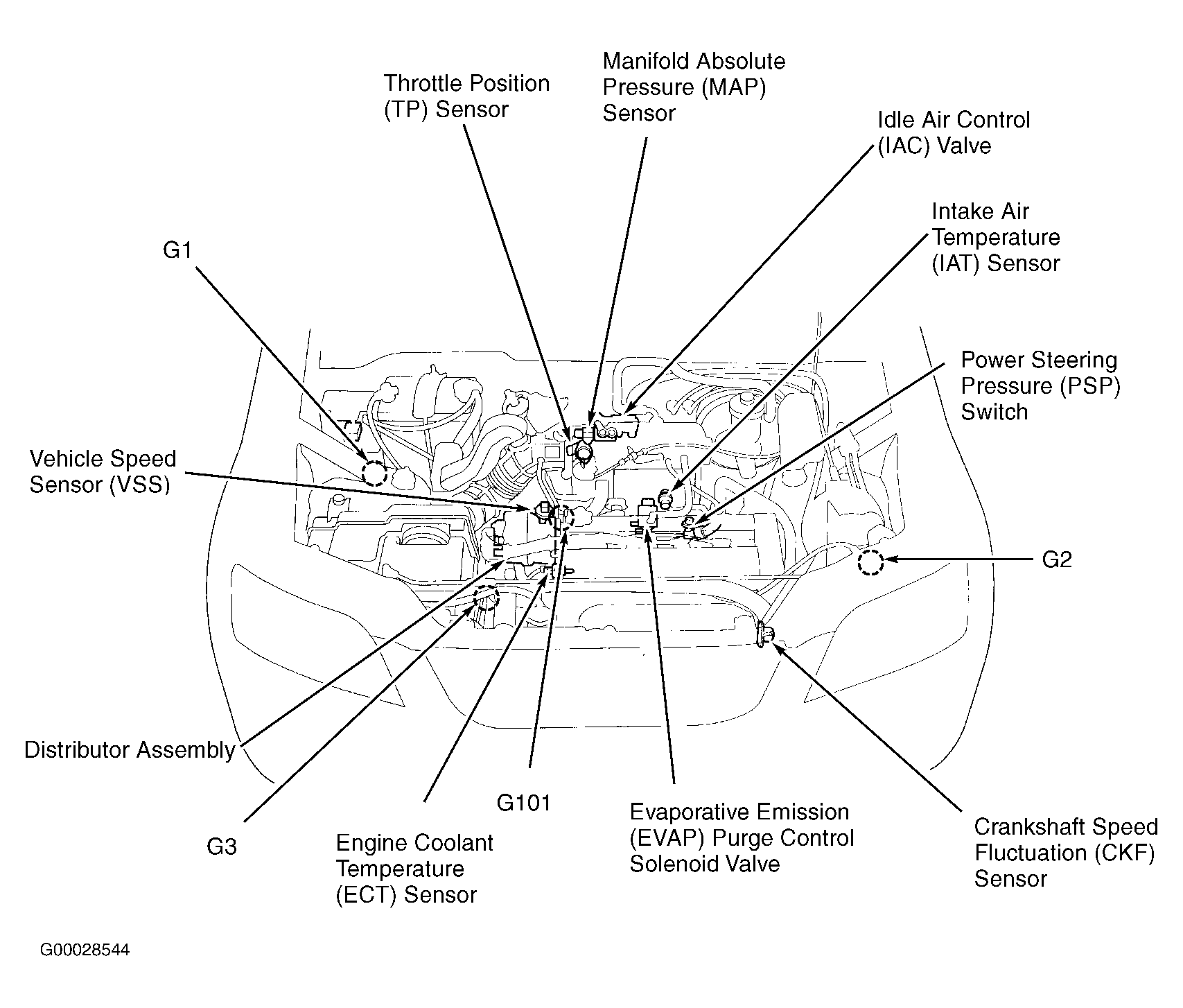 Throttle Position (TP) Sensor

Manifold Absolute Pressure (MAP) Sensor

Idle Air Control (IAC) Valve

Intake Air Temperature (IAT) Sensor

G1

Power Steering Pressure (PSP) Switch

Vehicle Speed Sensor (VSS)

G2

Distributor Assembly

G3

Engine Coolant Temperature (ECT) Sensor

G101

Evaporative Emission (EVAP) Purge Control Solenoid Valve

Crankshaft Speed Fluctuation (CKF) Sensor

G00028544