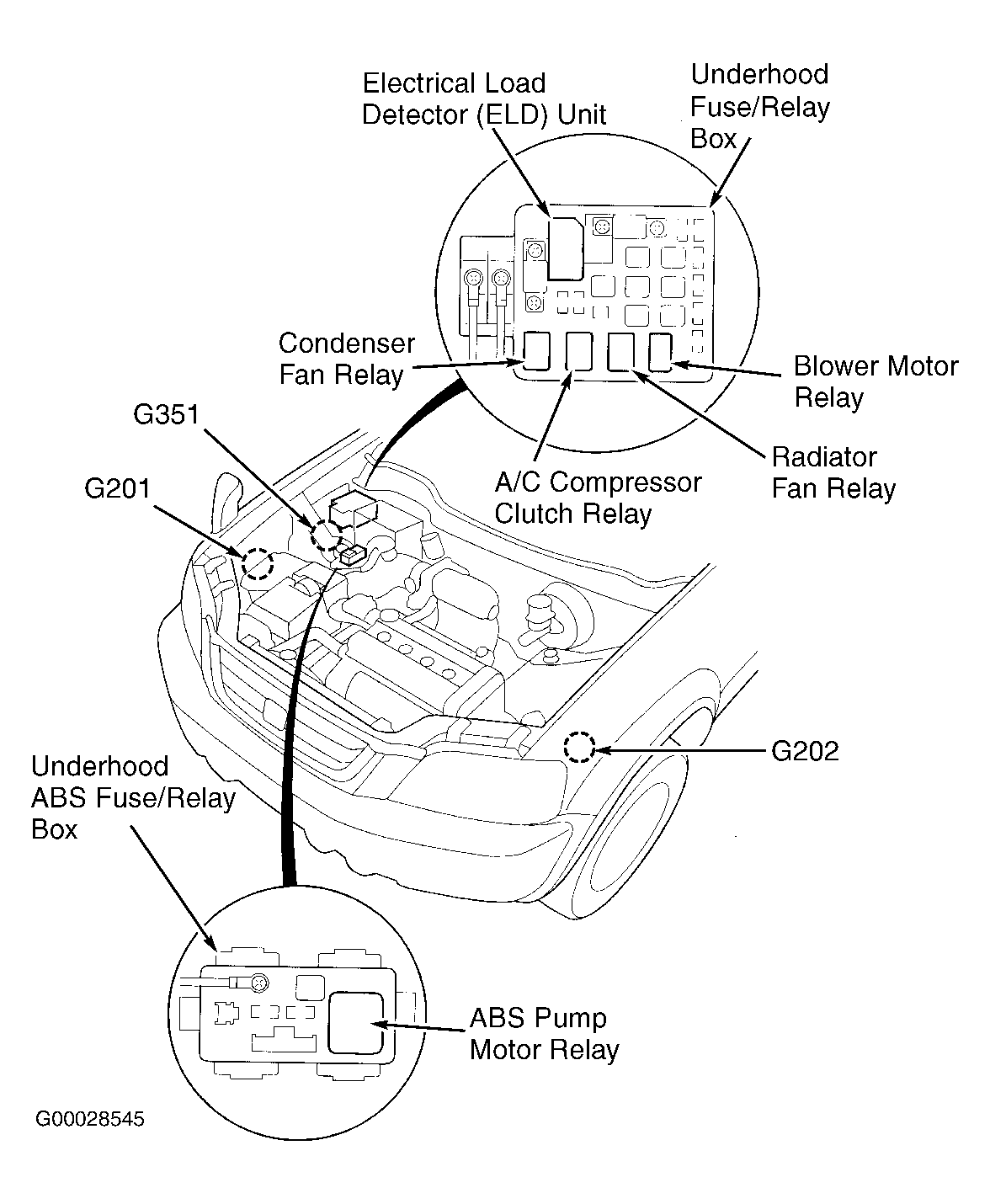 Electrical Load Detector (ELD) Unit

Underhood Fuse/Relay Box

Condenser Fan Relay

Blower Motor Relay

G351

G201

A/C Compressor Clutch Relay

Radiator Fan Relay

G202

Underhood ABS Fuse/Relay Box

ABS Pump Motor Relay

G00028545