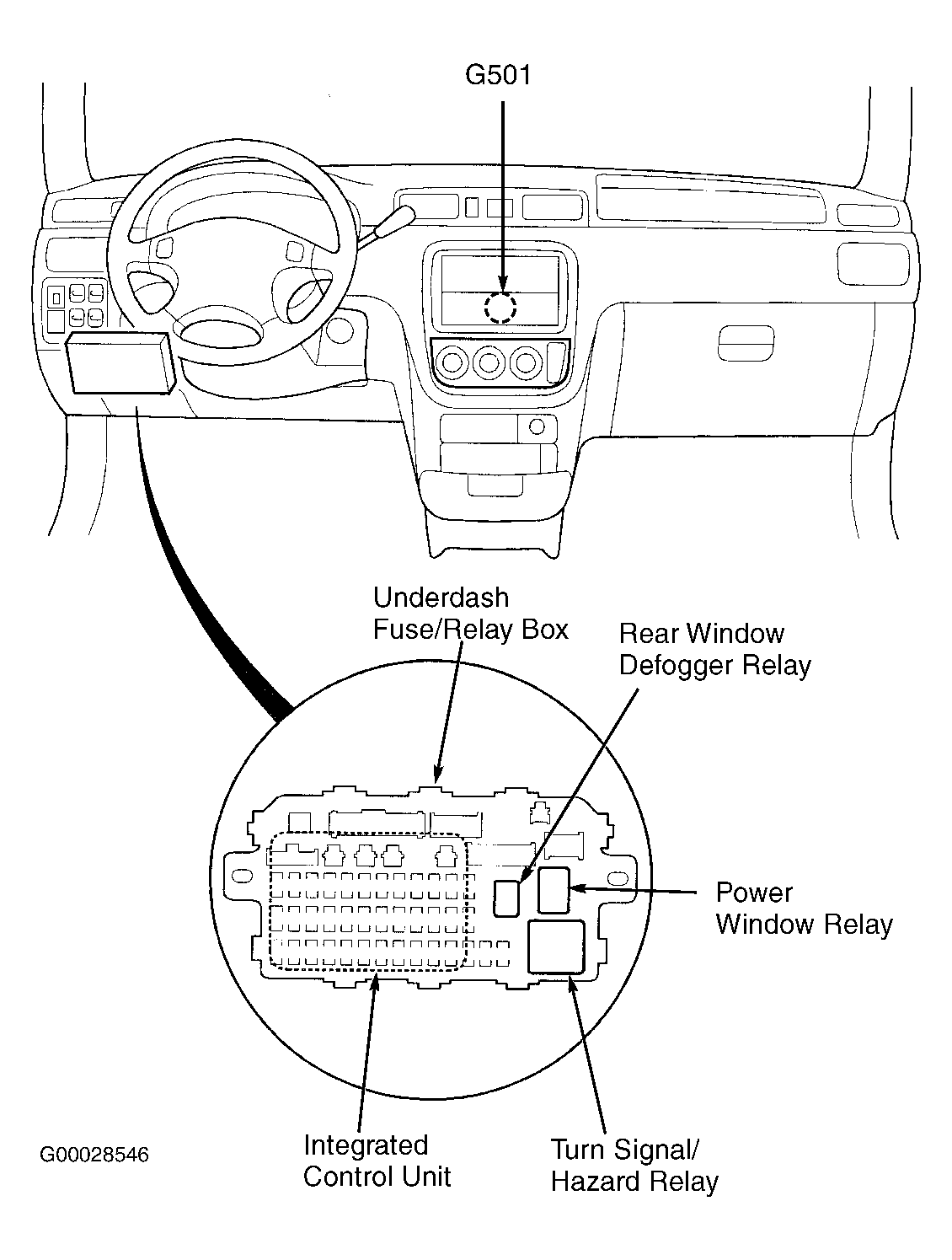 G501

Underdash Fuse/Relay Box

Rear Window Defogger Relay

Power Window Relay

G00028546

Integrated Control Unit

Turn Signal/ Hazard Relay