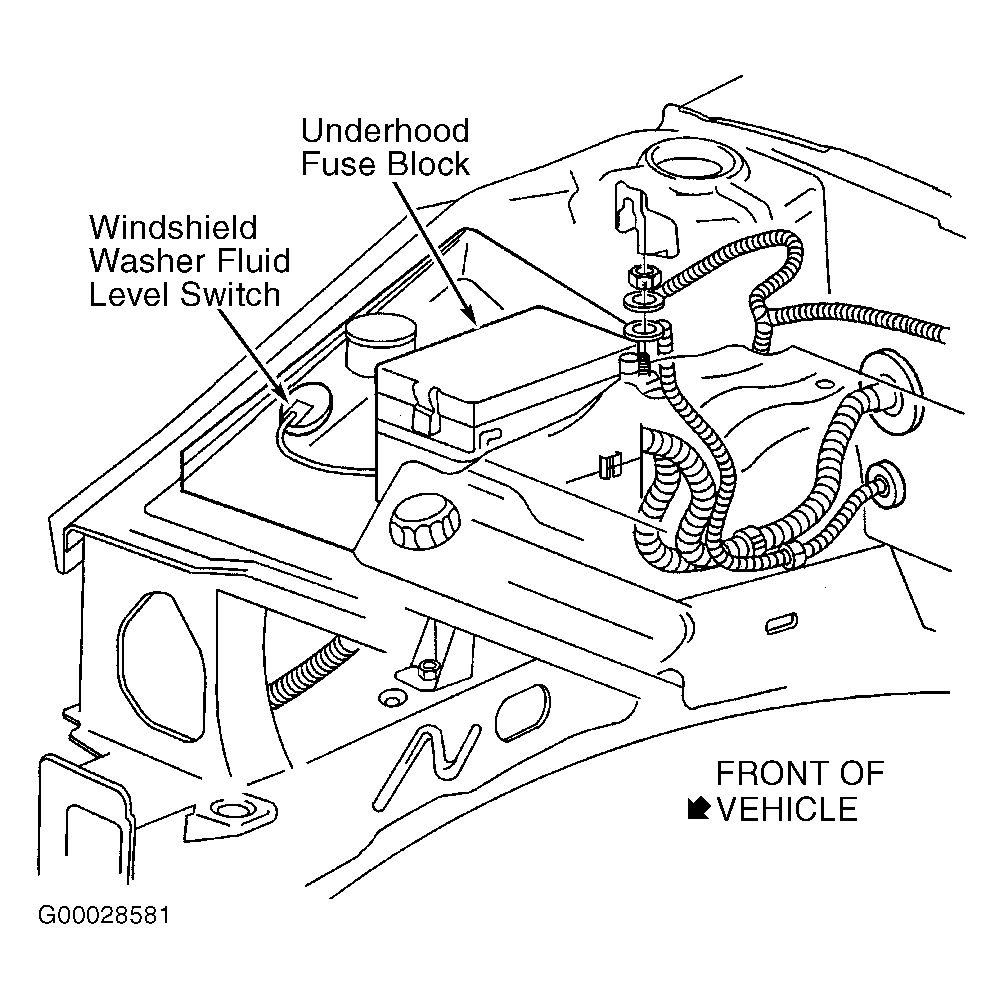 Underhood Fuse Block

Windshield Washer Fluid Level Switch

FRONT OF VEHICLE

G00028581